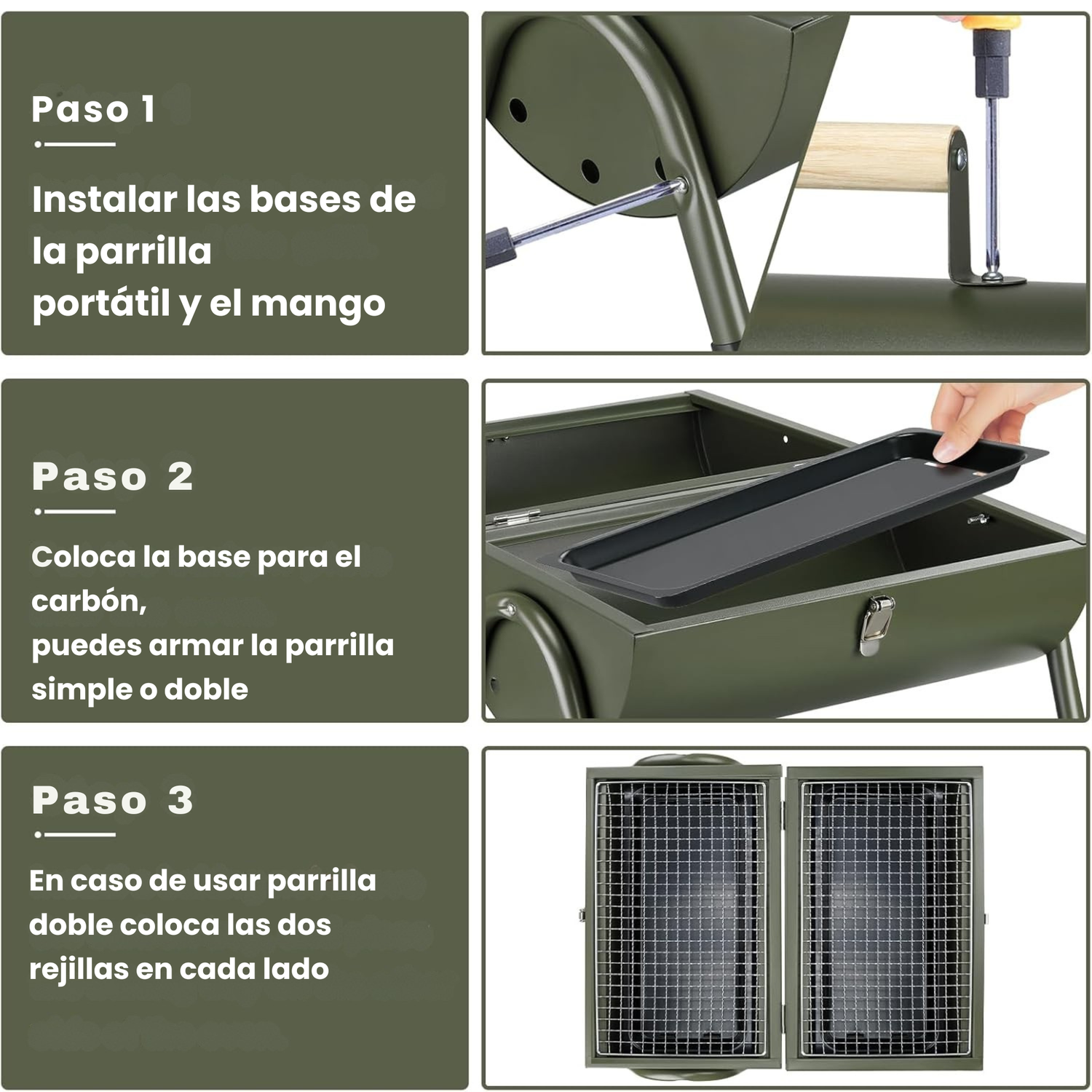 Paso 1

Instalar las bases de la parrilla portátil y el mango

Paso 2

Coloca la base para el carbón,
puedes armar la parrilla simple o doble

Paso 3

En caso de usar parrilla doble coloca las dos rejillas en cada lado