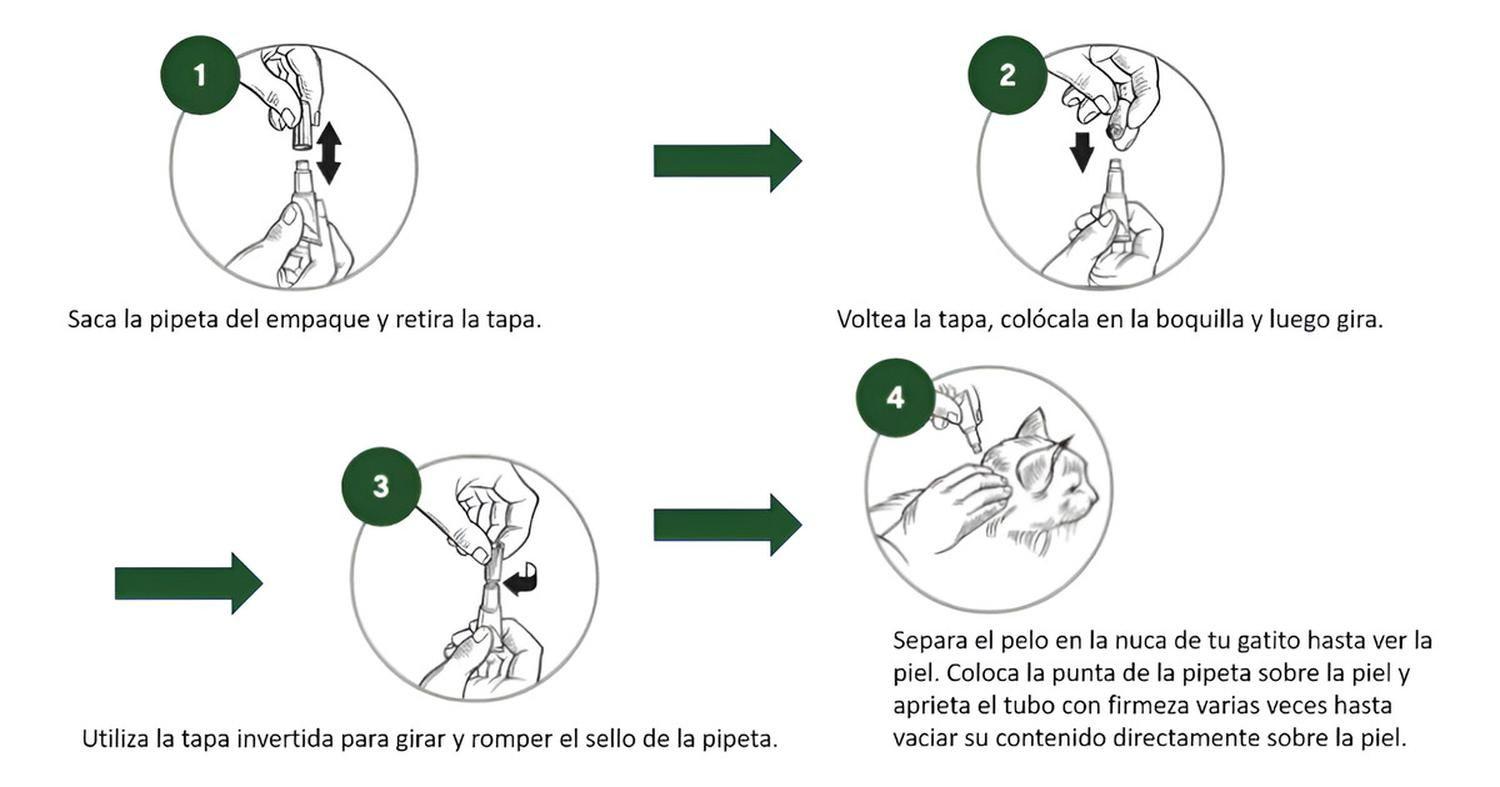 1

Saca la pipeta del empaque y retira la tapa.

2

Voltea la tapa, colócala en la boquilla y luego gira.

3

Utiliza la tapa invertida para girar y romper el sello de la pipeta.

4

Separa el pelo en la nuca de tu gatito hasta ver la piel. Coloca la punta de la pipeta sobre la piel y aprieta el tubo con firmeza varias veces hasta vaciar su contenido directamente sobre la piel.