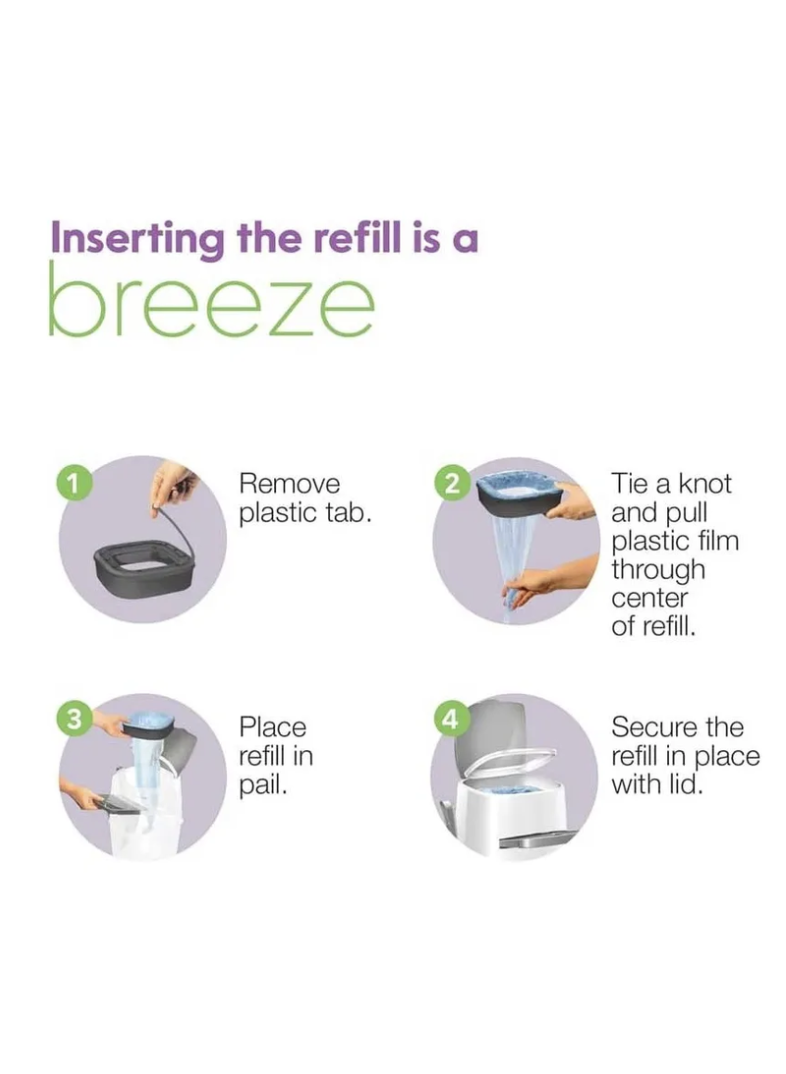 Inserting the refill is a breeze

1 Remove plastic tab.

2 Tie a knot and pull plastic film through center of refill.

3 Place refill in pail.

4 Secure the refill in place with lid.