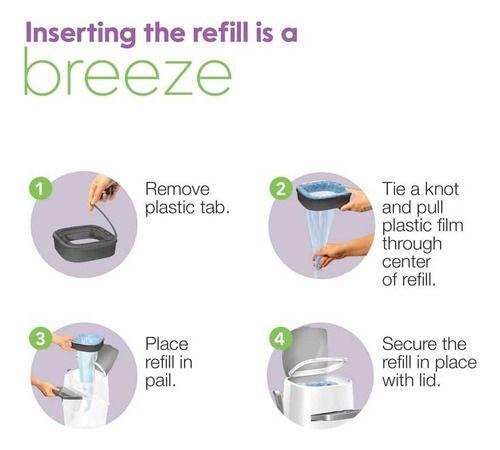 Inserting the refill is a
breeze

1 Remove plastic tab.

2 Tie a knot and pull plastic film through center of refill.

3 Place refill in pail.

4 Secure the refill in place with lid.