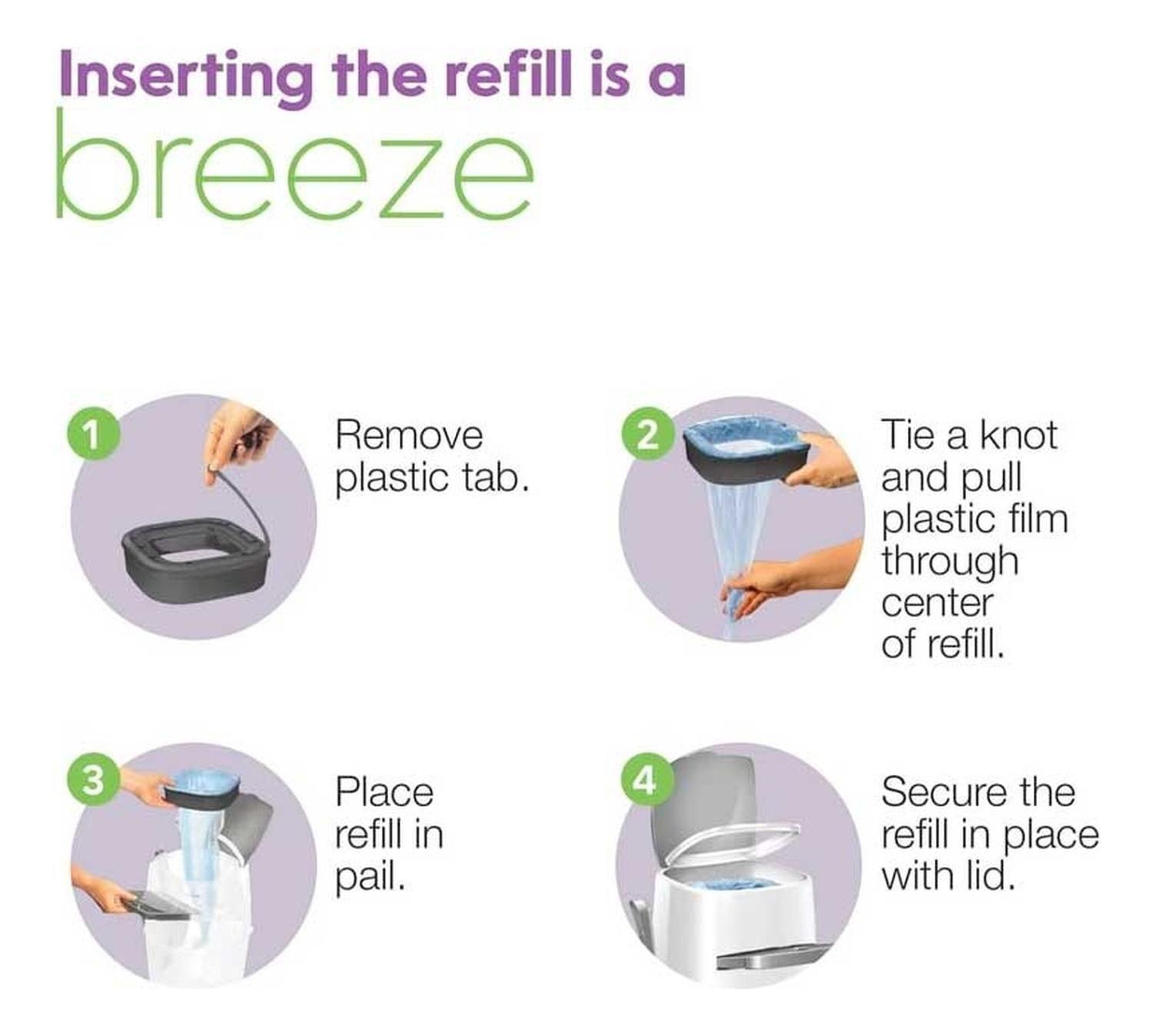 Inserting the refill is a
breeze

1
Remove plastic tab.

2
Tie a knot and pull plastic film through center of refill.

3
Place refill in pail.

4
Secure the refill in place with lid.