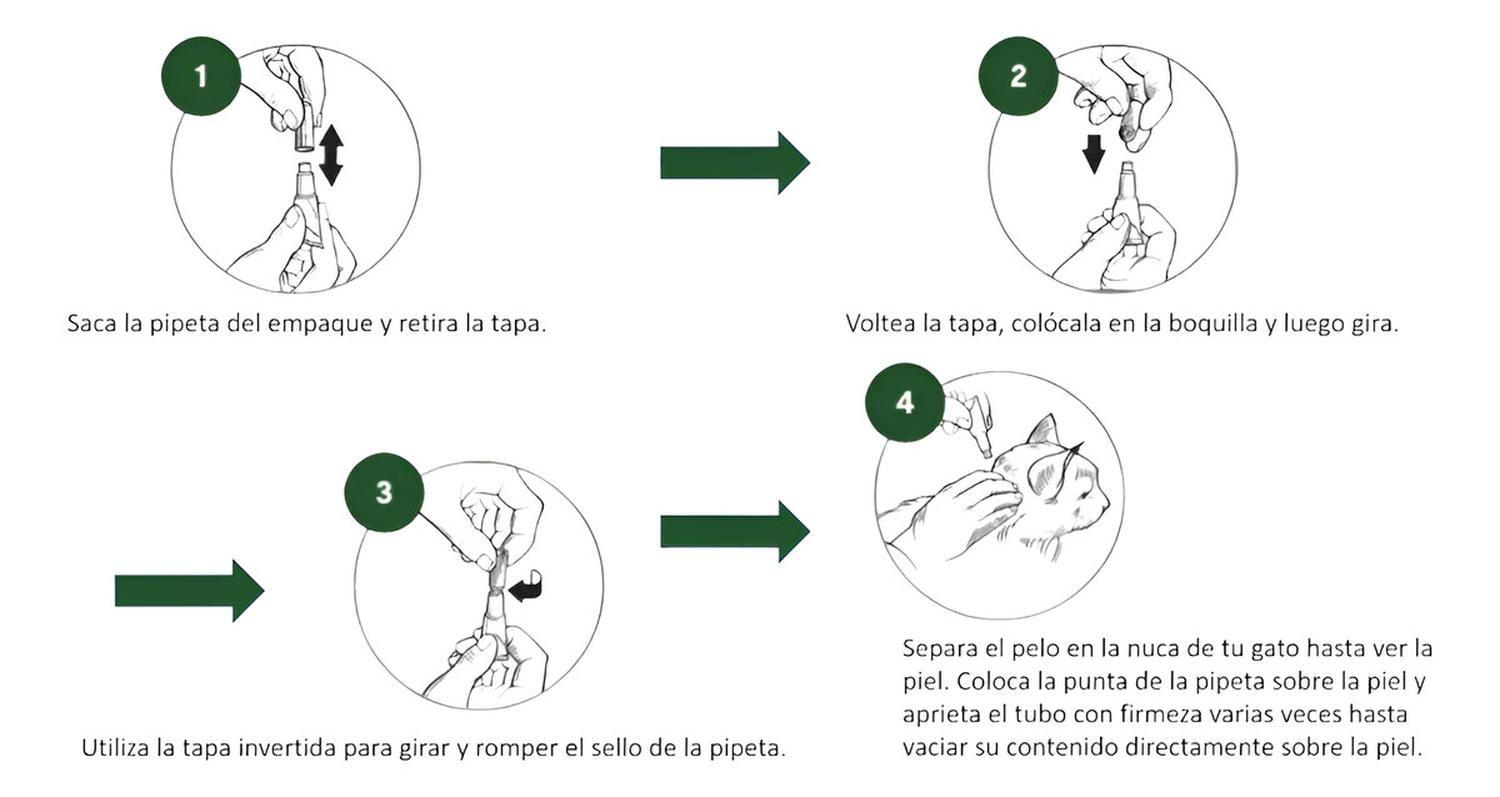 1

Saca la pipeta del empaque y retira la tapa.

2

Voltea la tapa, colócala en la boquilla y luego gira.

3

Utiliza la tapa invertida para girar y romper el sello de la pipeta.

4

Separa el pelo en la nuca de tu gato hasta ver la piel. Coloca la punta de la pipeta sobre la piel y aprieta el tubo con firmeza varias veces hasta vaciar su contenido directamente sobre la piel.