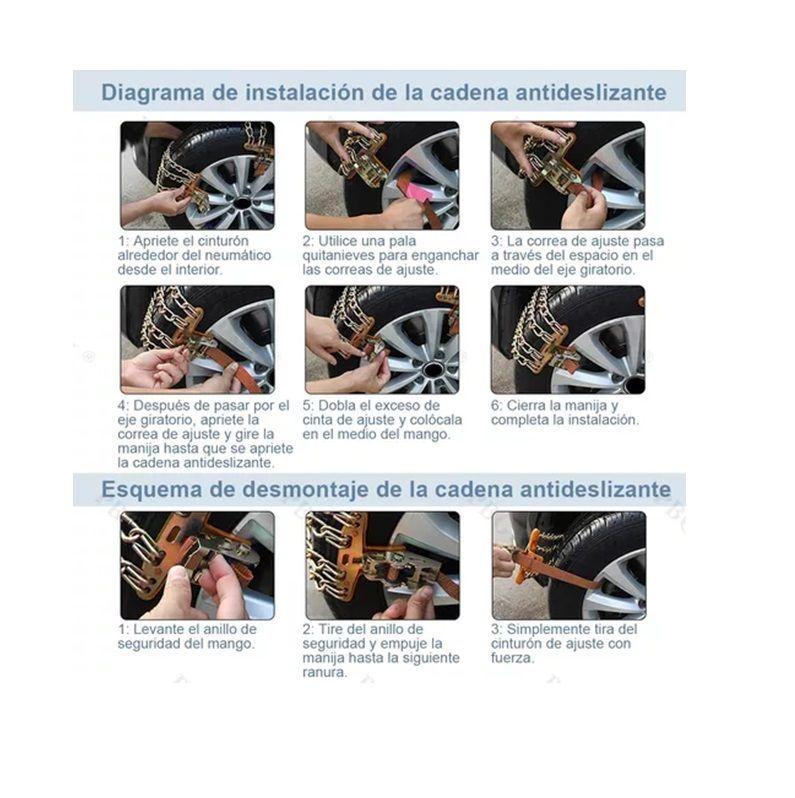 Diagrama de instalación de la cadena antideslizante

1: Apriete el cinturón alrededor del neumático desde el interior.

2: Utilice una pala quitanieves para enganchar las correas de ajuste.

3: La correa de ajuste pasa a través del espacio en el medio del eje giratorio.

4: Después de pasar por el eje giratorio, apriete la correa de ajuste y gire la manija hasta que se apriete la cadena antideslizante.

5: Dobla el exceso de cinta de ajuste y colócala en el medio del mango.

6: Cierra la manija y completa la instalación.

Esquema de desmontaje de la cadena antideslizante

1: Levante el anillo de seguridad del mango.

2: Tire del anillo de seguridad y empuje la manija hasta la siguiente ranura.

3: Simplemente tira del cinturón de ajuste con fuerza.