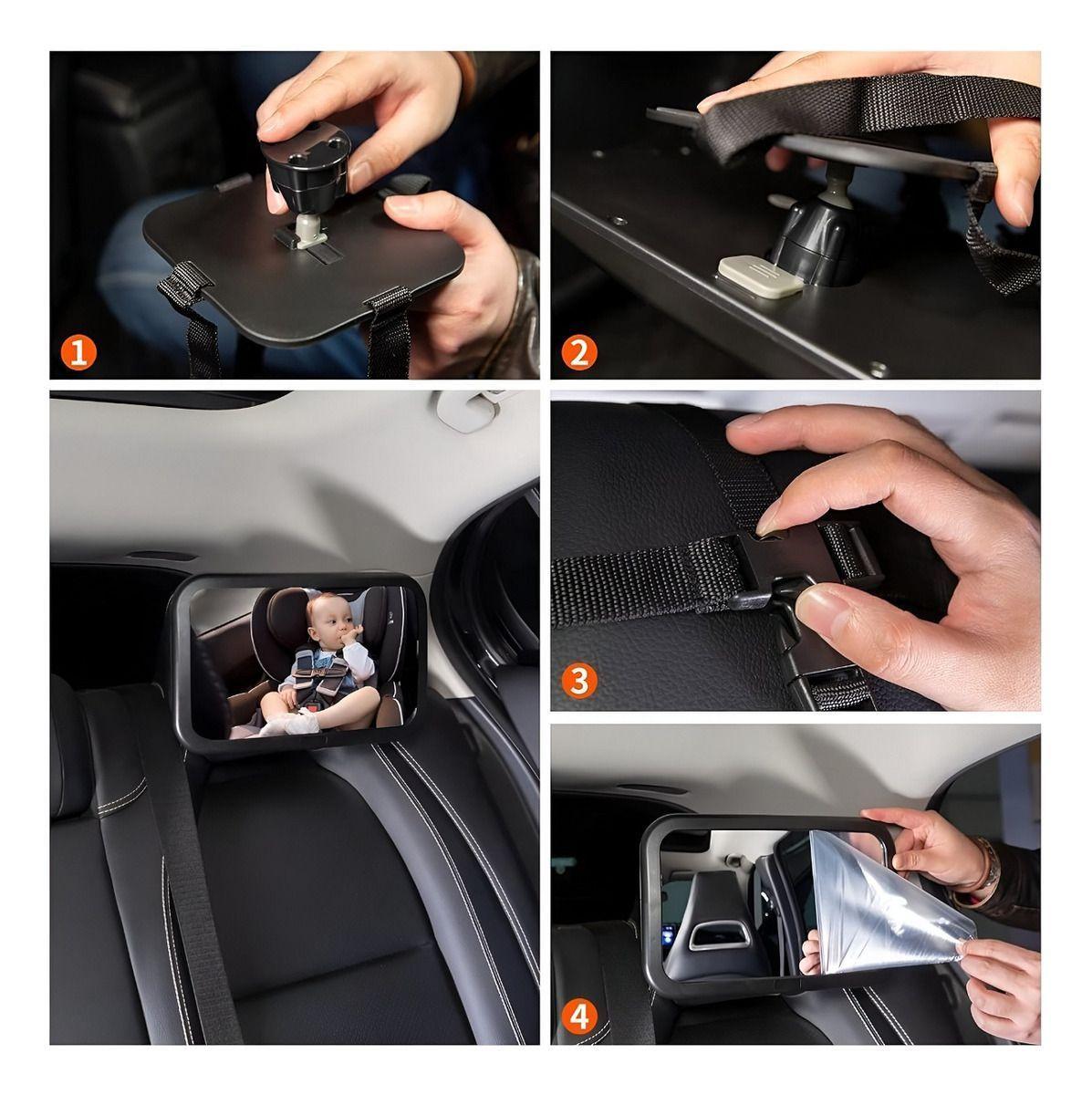 1

2

3

4