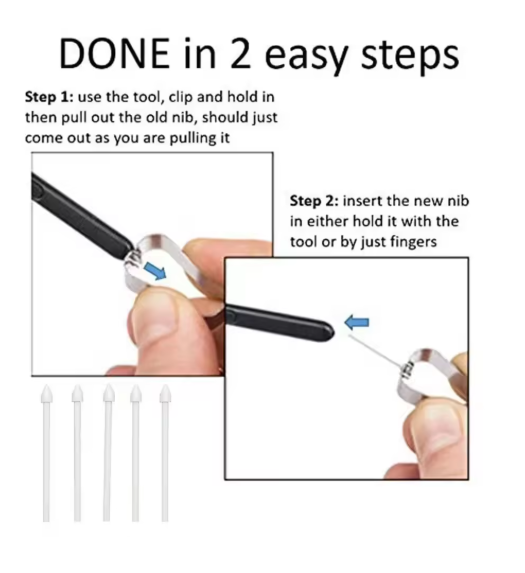 DONE in 2 easy steps

Step 1: use the tool, clip and hold in then pull out the old nib, should just come out as you are pulling it

Step 2: insert the new nib in either hold it with the tool or by just fingers