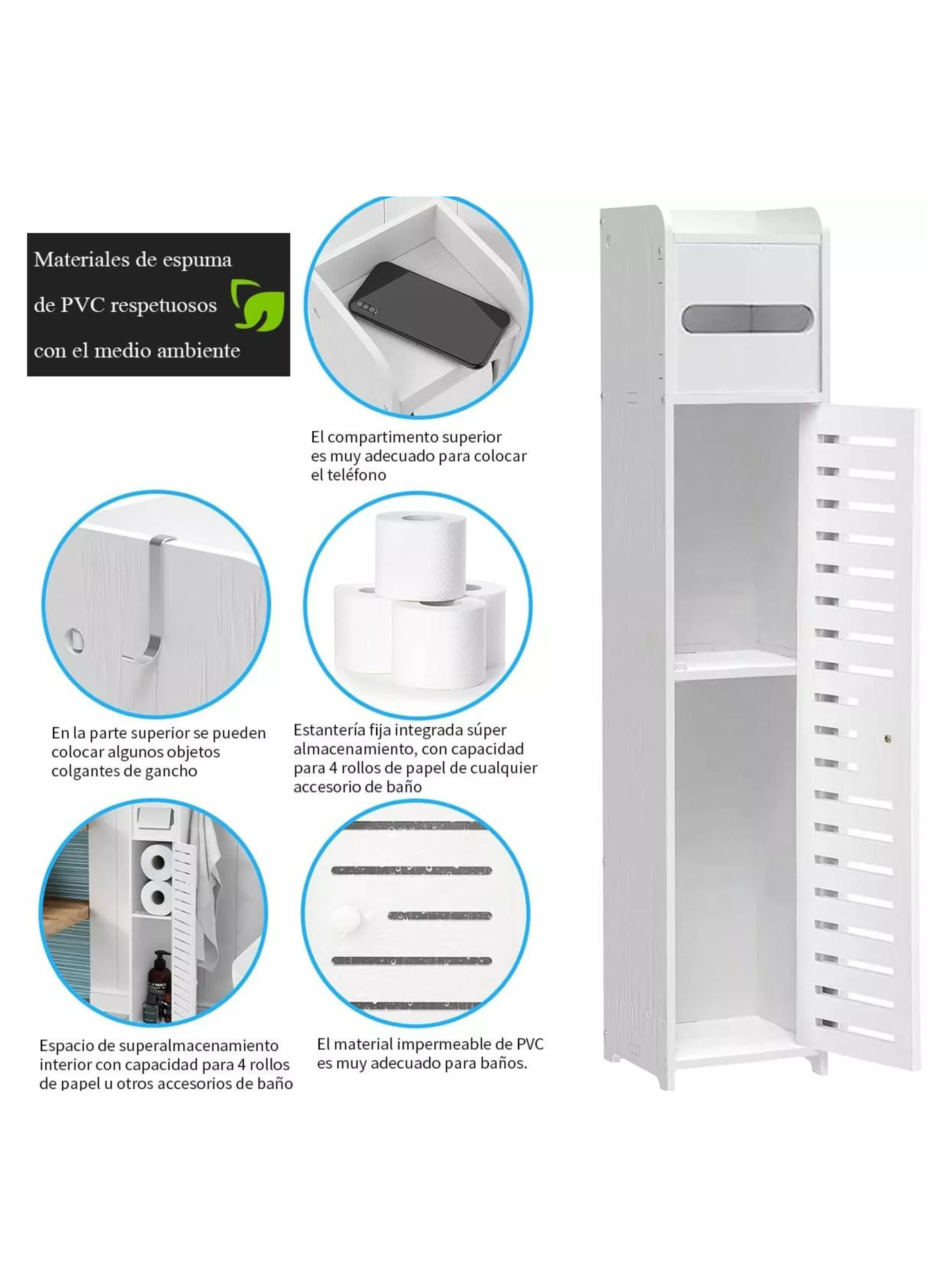 Materiales de espuma de PVC respetuosos con el medio ambiente

El compartimento superior es muy adecuado para colocar el teléfono

En la parte superior se pueden colocar algunos objetos colgantes de gancho

Estantería fija integrada súper almacenamiento, con capacidad para 4 rollos de papel de cualquier accesorio de baño

Espacio de superalmacenamiento interior con capacidad para 4 rollos de papel u otros accesorios de baño

El material impermeable de PVC es muy adecuado para baños.