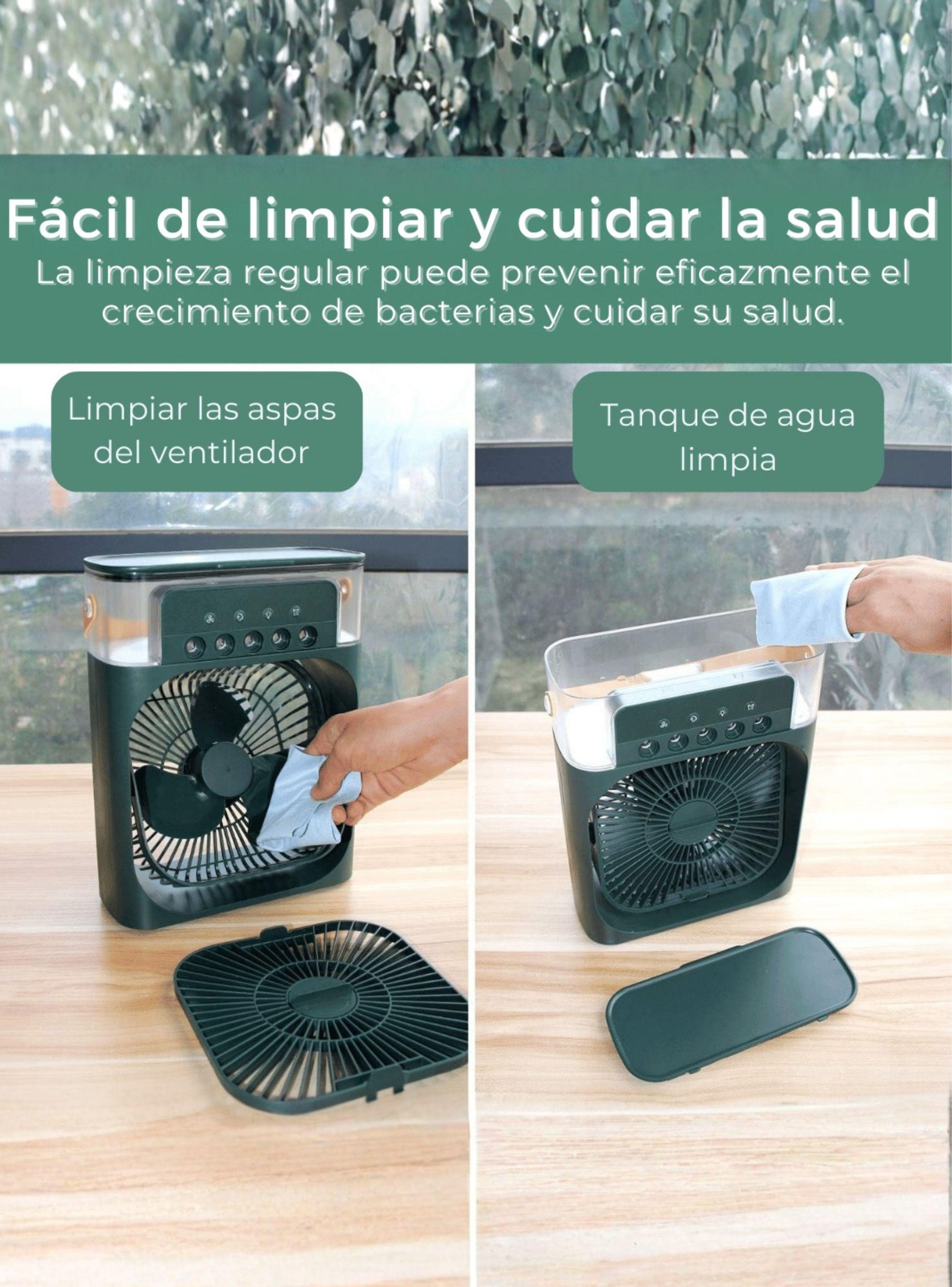 Fácil de limpiar y cuidar la salud
La limpieza regular puede prevenir eficazmente el crecimiento de bacterias y cuidar su salud.

Limpiar las aspas del ventilador

Tanque de agua limpia