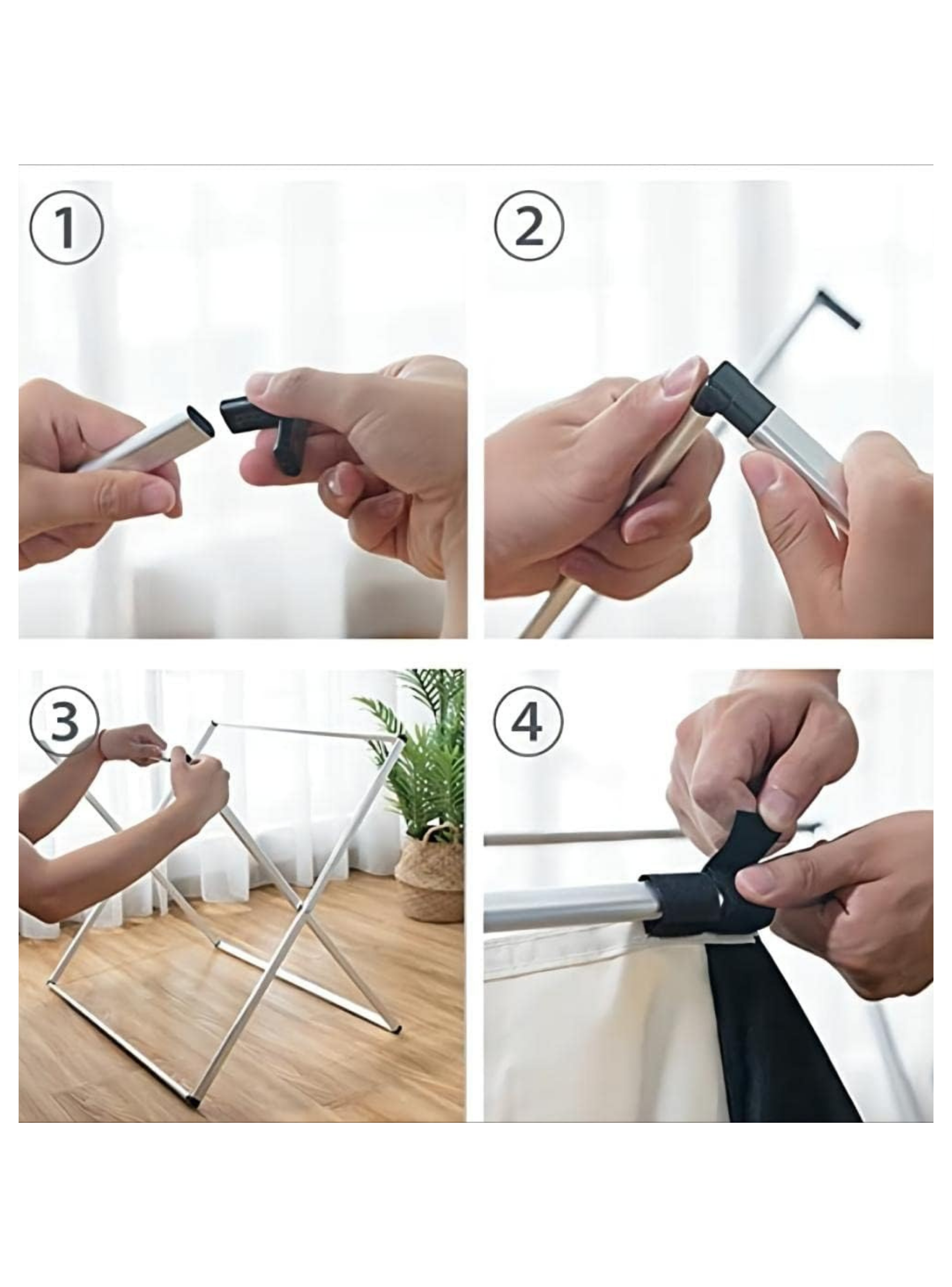 ①

②

③

④