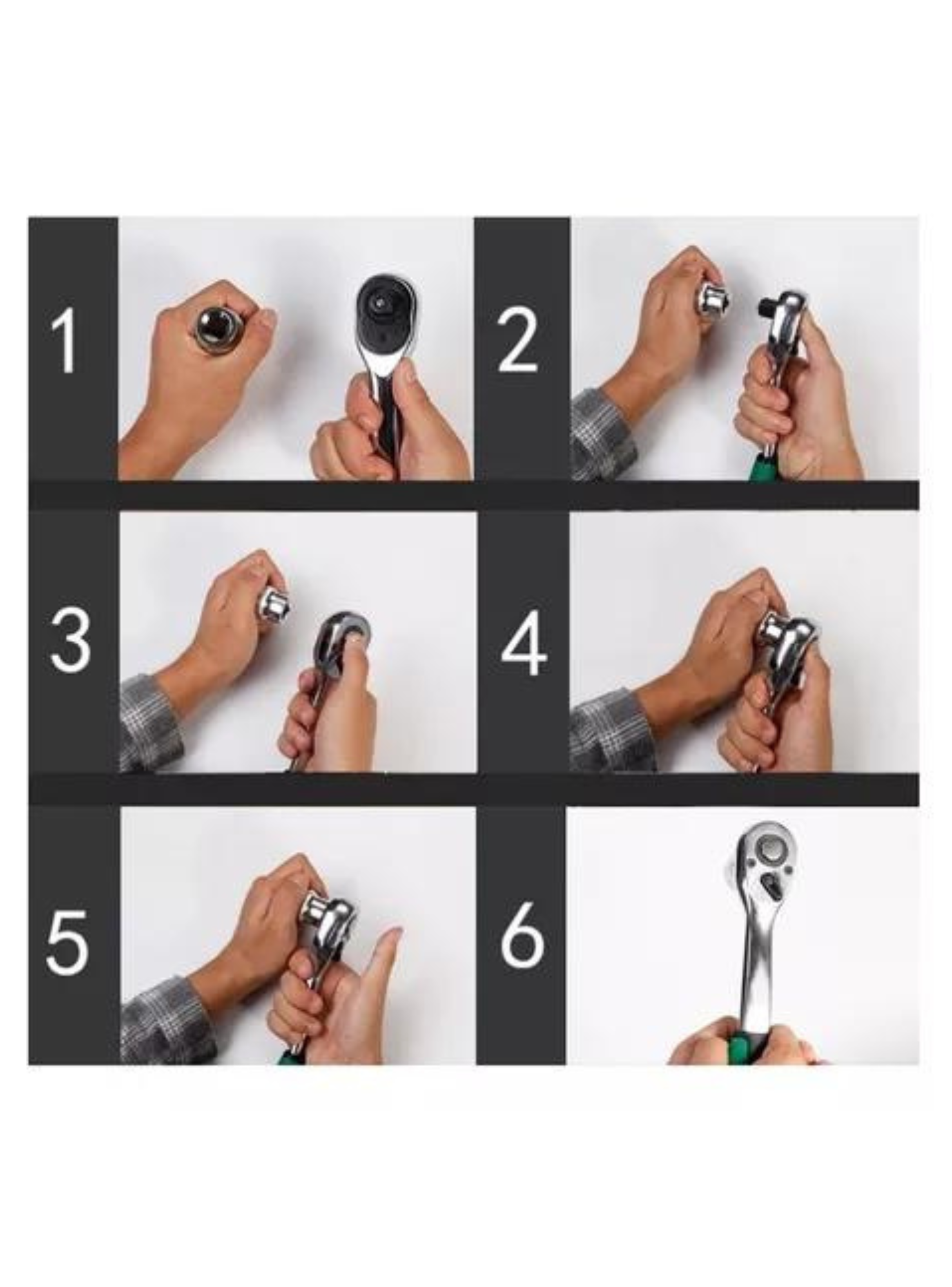 1

2

3

4

5

6