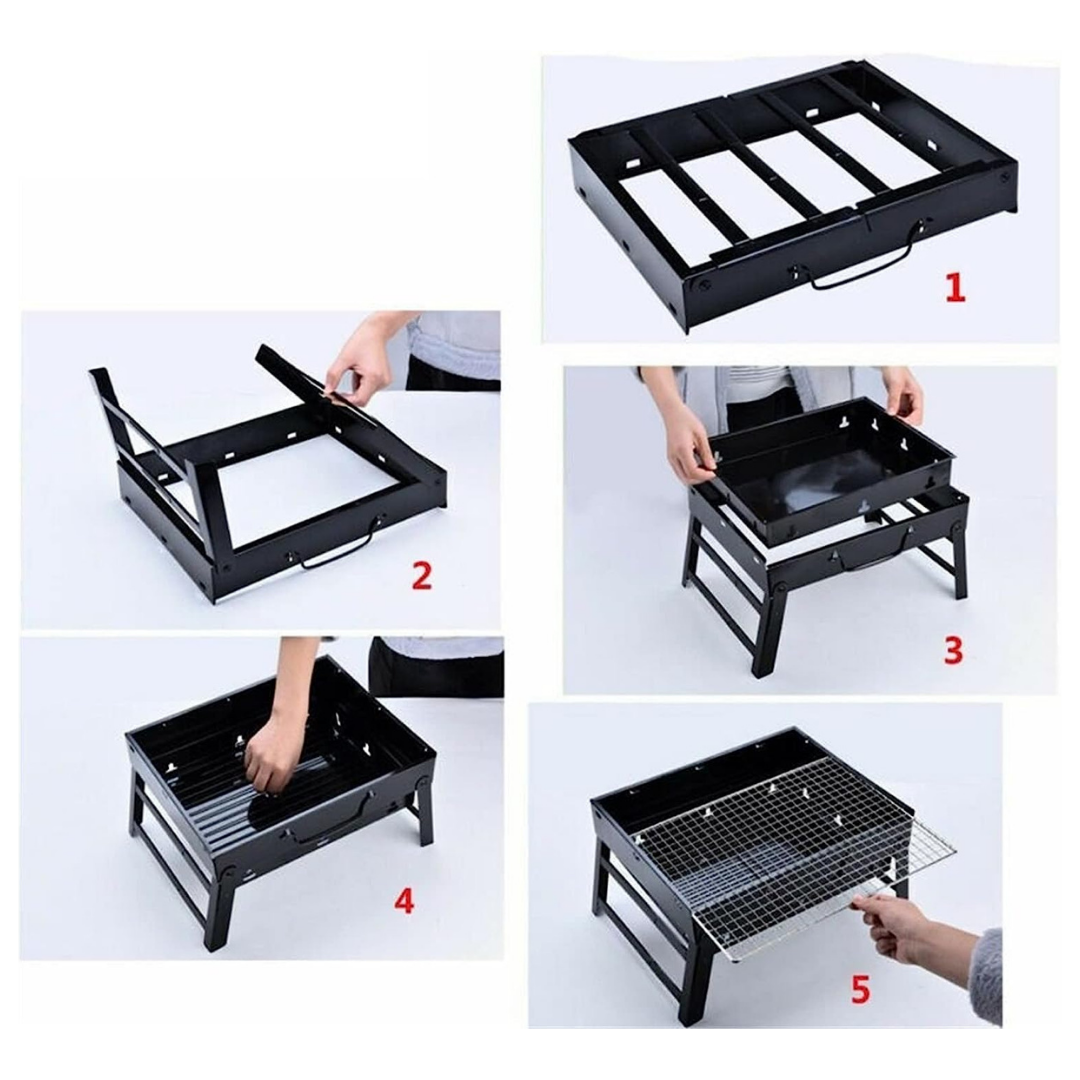 1

2

3

4

5