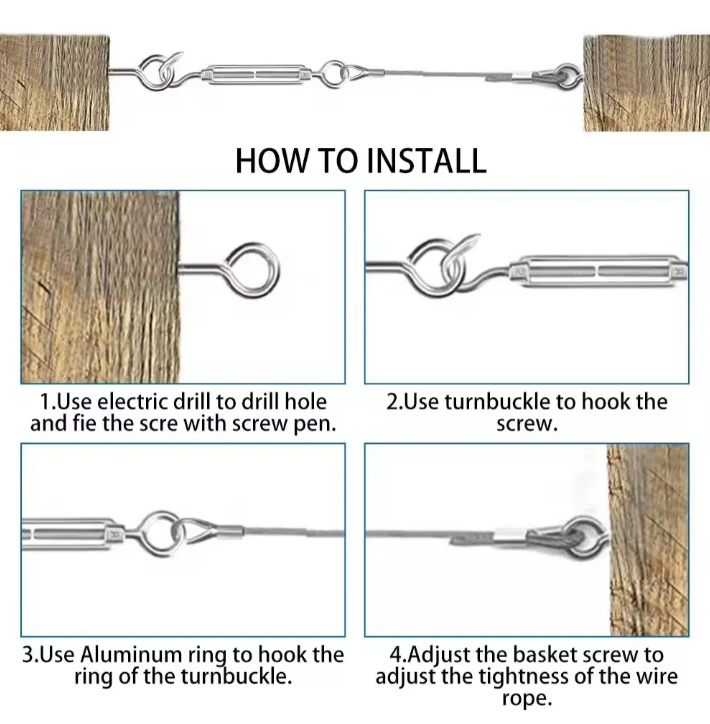 HOW TO INSTALL

1.Use electric drill to drill hole and fie the scre with screw pen.

2.Use turnbuckle to hook the screw.

3.Use Aluminum ring to hook the ring of the turnbuckle.

4.Adjust the basket screw to adjust the tightness of the wire rope.