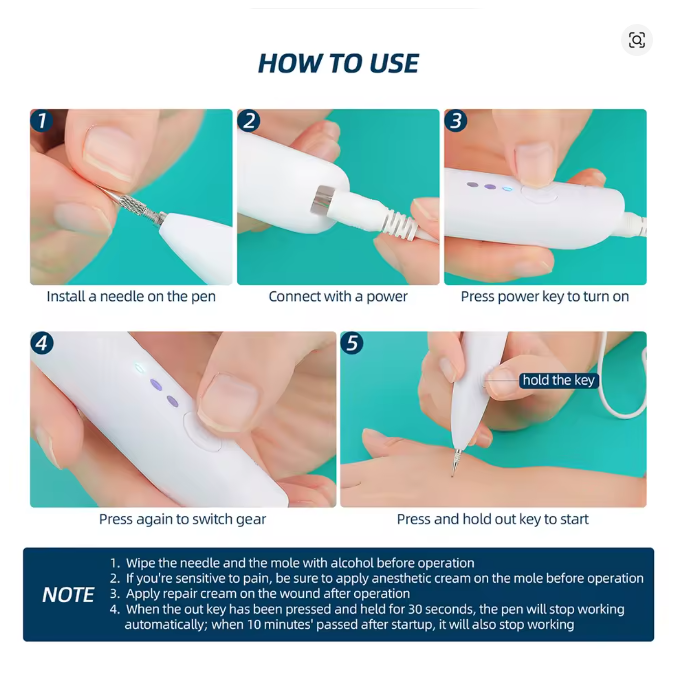 HOW TO USE

1
Install a needle on the pen

2
Connect with a power

3
Press power key to turn on

4
Press again to switch gear

5
hold the key
Press and hold out key to start

NOTE
1. Wipe the needle and the mole with alcohol before operation
2. If you're sensitive to pain, be sure to apply anesthetic cream on the mole before operation
3. Apply repair cream on the wound after operation
4. When the out key has been pressed and held for 30 seconds, the pen will stop working automatically; when 10 minutes' passed after startup, it will also stop working