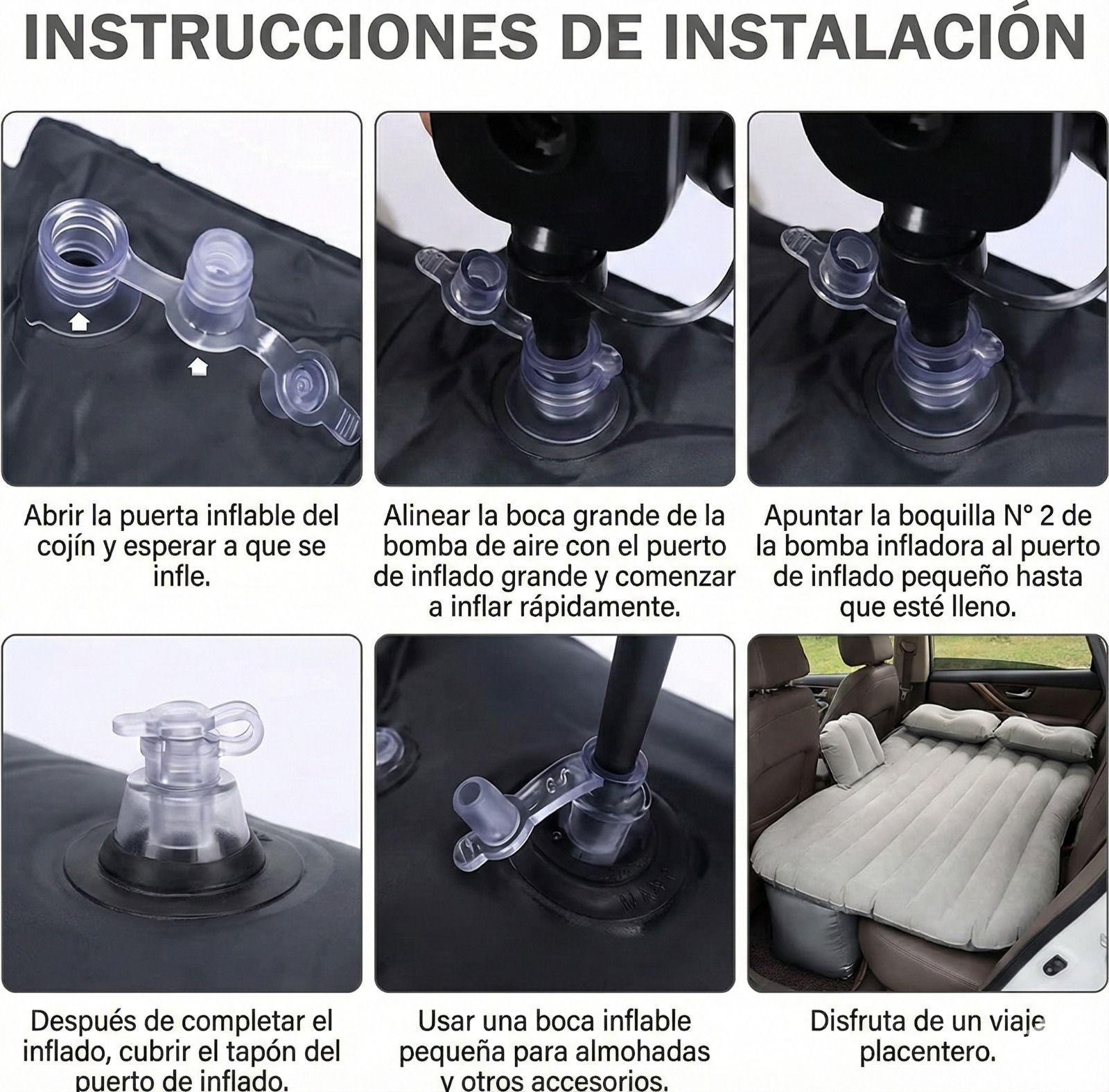 INSTRUCCIONES DE INSTALACIÓN

Abrir la puerta inflable del cojín y esperar a que se infle.

Alinear la boca grande de la bomba de aire con el puerto de inflado grande y comenzar a inflar rápidamente.

Apuntar la boquilla N° 2 de la bomba infladora al puerto de inflado pequeño hasta que esté lleno.

Después de completar el inflado, cubrir el tapón del puerto de inflado.

Usar una boca inflable pequeña para almohadas y otros accesorios.

Disfruta de un viaje placentero.