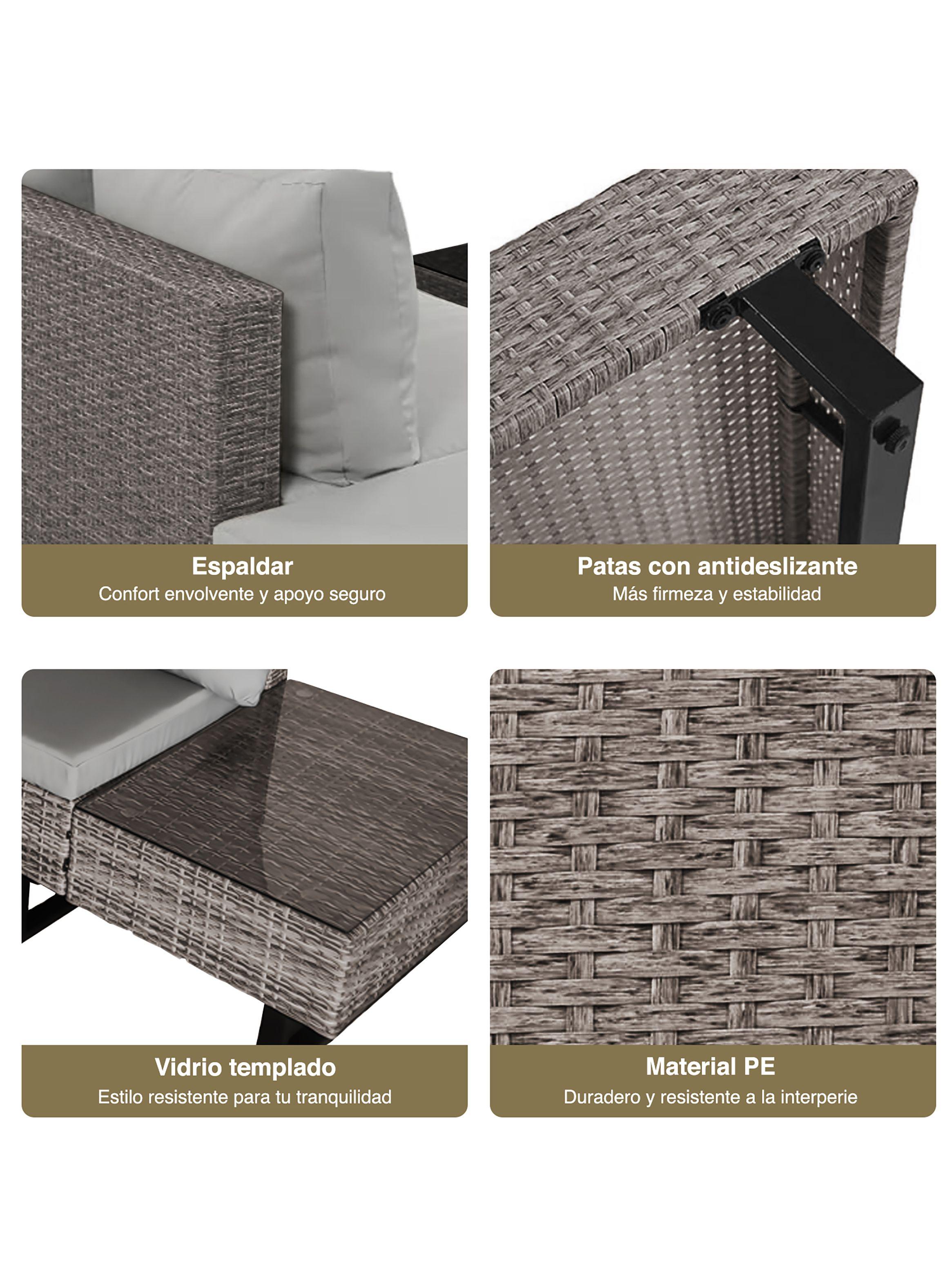 Espaldar
Confort envolvente y apoyo seguro

Patas con antideslizante
Más firmeza y estabilidad

Vidrio templado
Estilo resistente para tu tranquilidad

Material PE
Duradero y resistente a la interperie