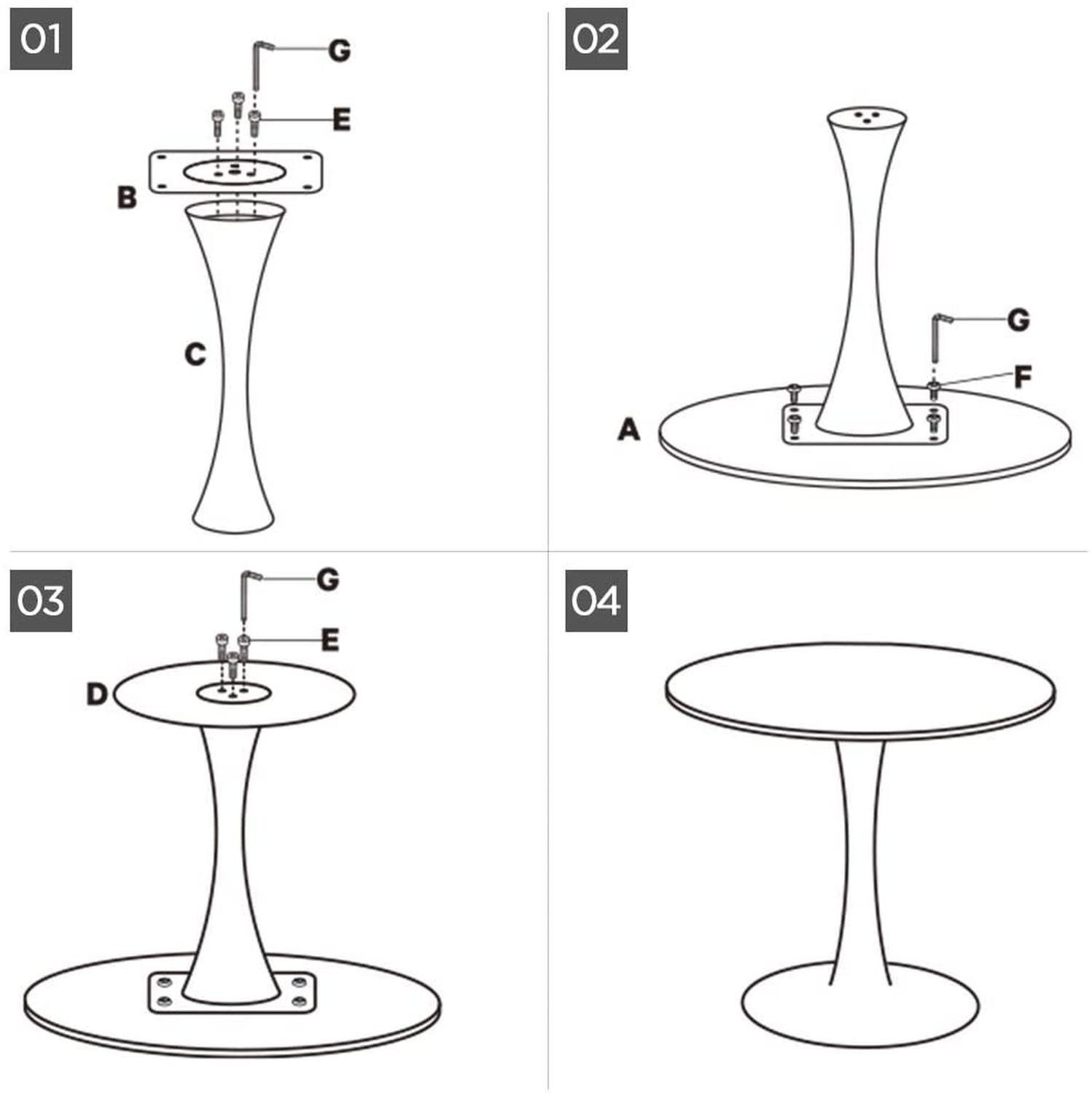 01
G
E
B
C

02
G
F
A

03
G
E
D

04