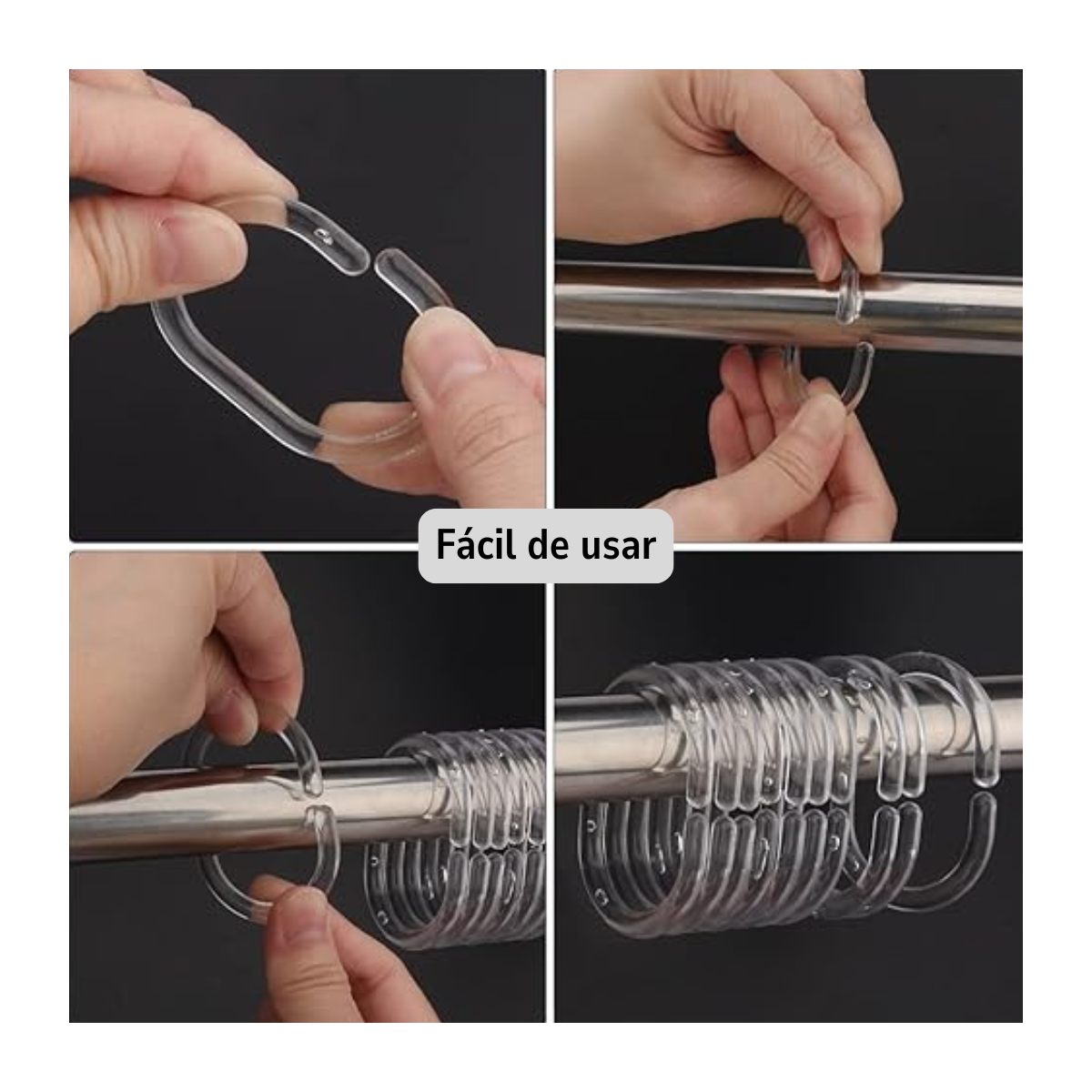 Fácil de usar