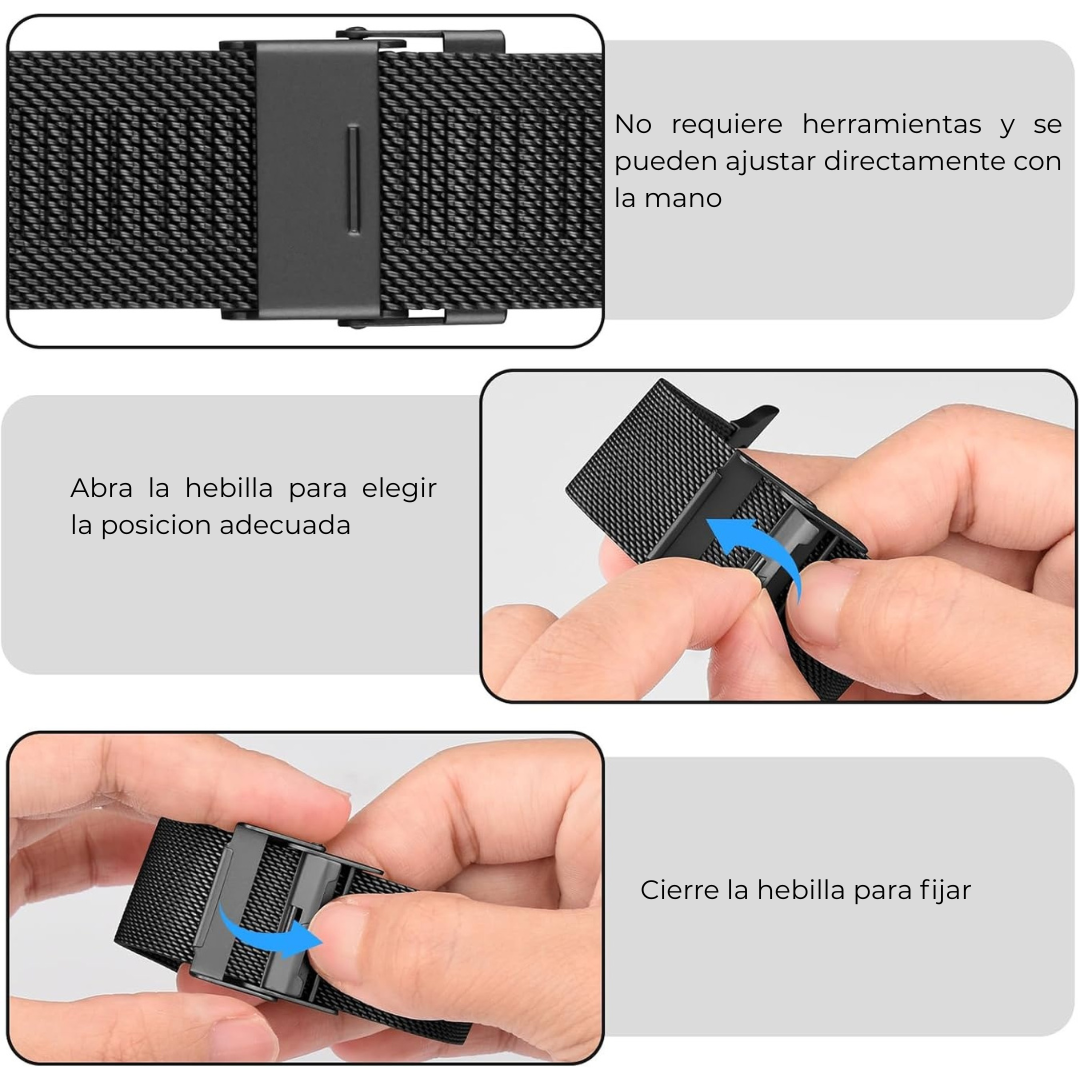 No requiere herramientas y se pueden ajustar directamente con la mano

Abra la hebilla para elegir la posicion adecuada

Cierre la hebilla para fijar