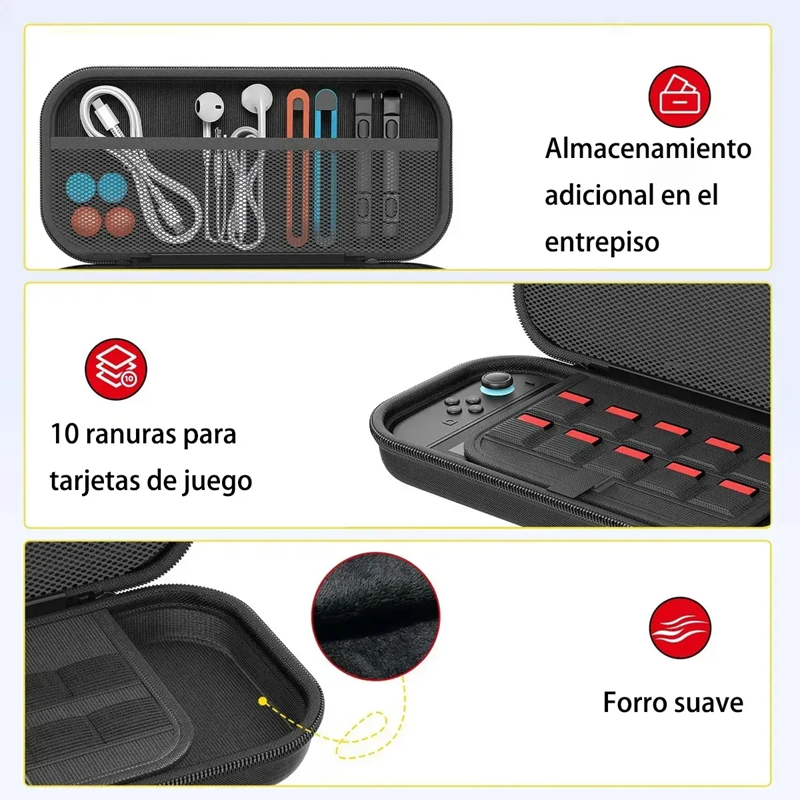 Almacenamiento adicional en el entrepiso

10

10 ranuras para tarjetas de juego

Forro suave