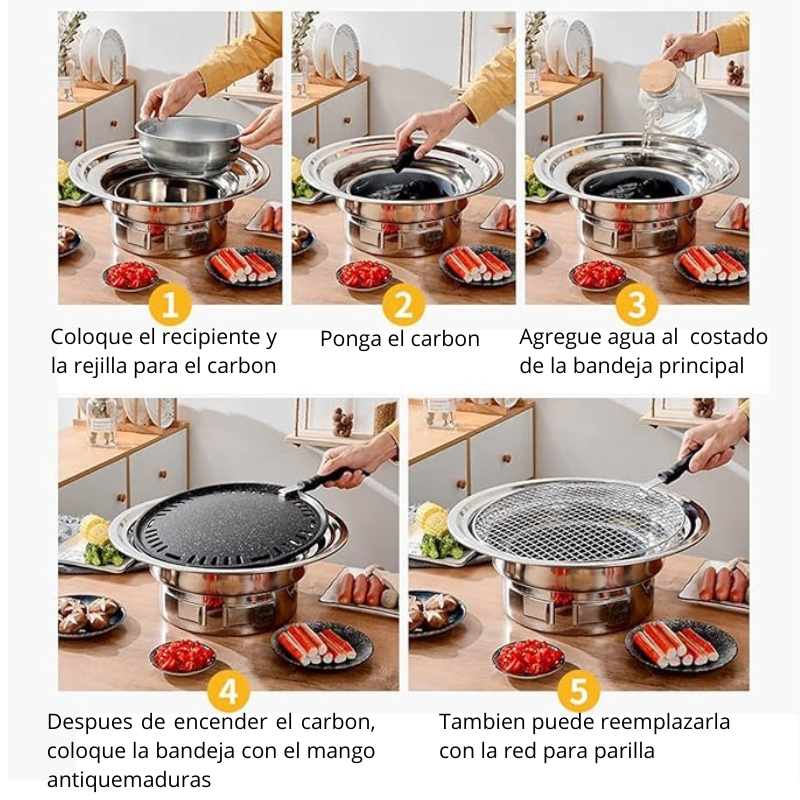 1

Coloque el recipiente y la rejilla para el carbon

2

Ponga el carbon

3

Agregue agua al costado de la bandeja principal

4

Despues de encender el carbon, coloque la bandeja con el mango antiquemaduras

5

Tambien puede reemplazarla con la red para parilla