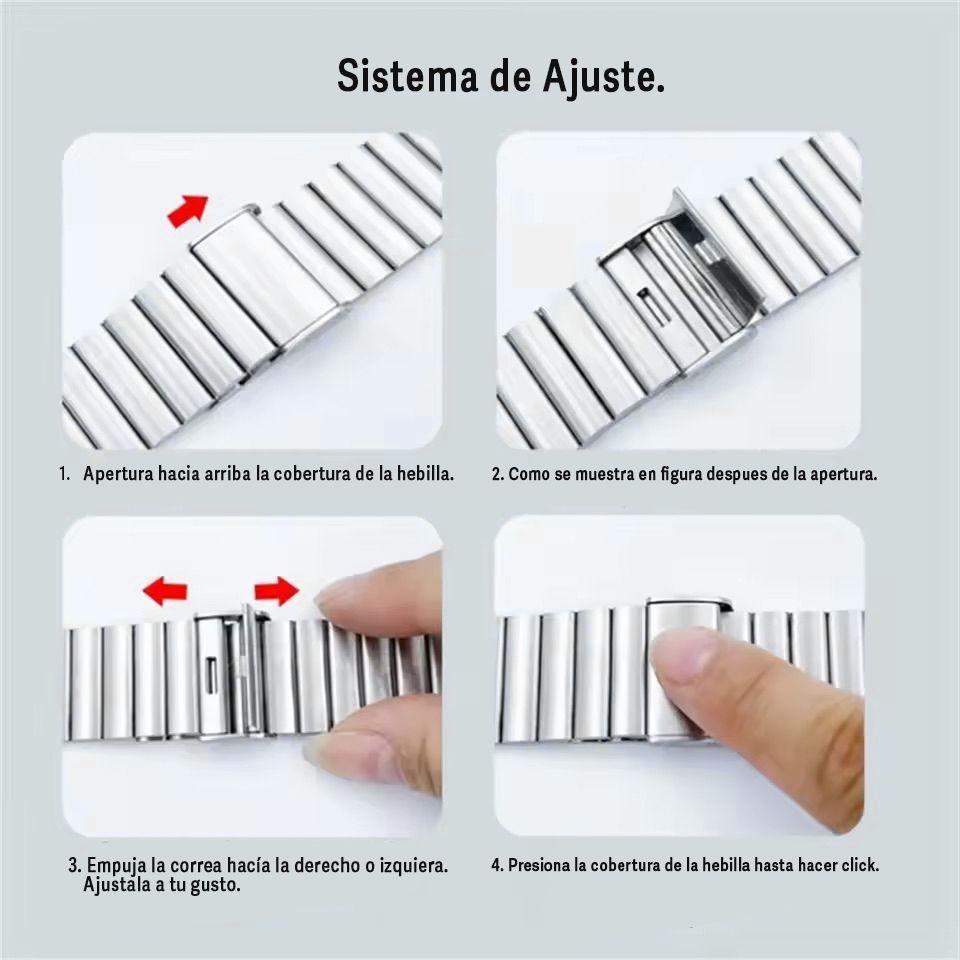 Sistema de Ajuste.

1. Apertura hacia arriba la cobertura de la hebilla.

2. Como se muestra en figura despues de la apertura.

3. Empuja la correa hacía la derecho o izquiera. Ajustala a tu gusto.

4. Presiona la cobertura de la hebilla hasta hacer click.