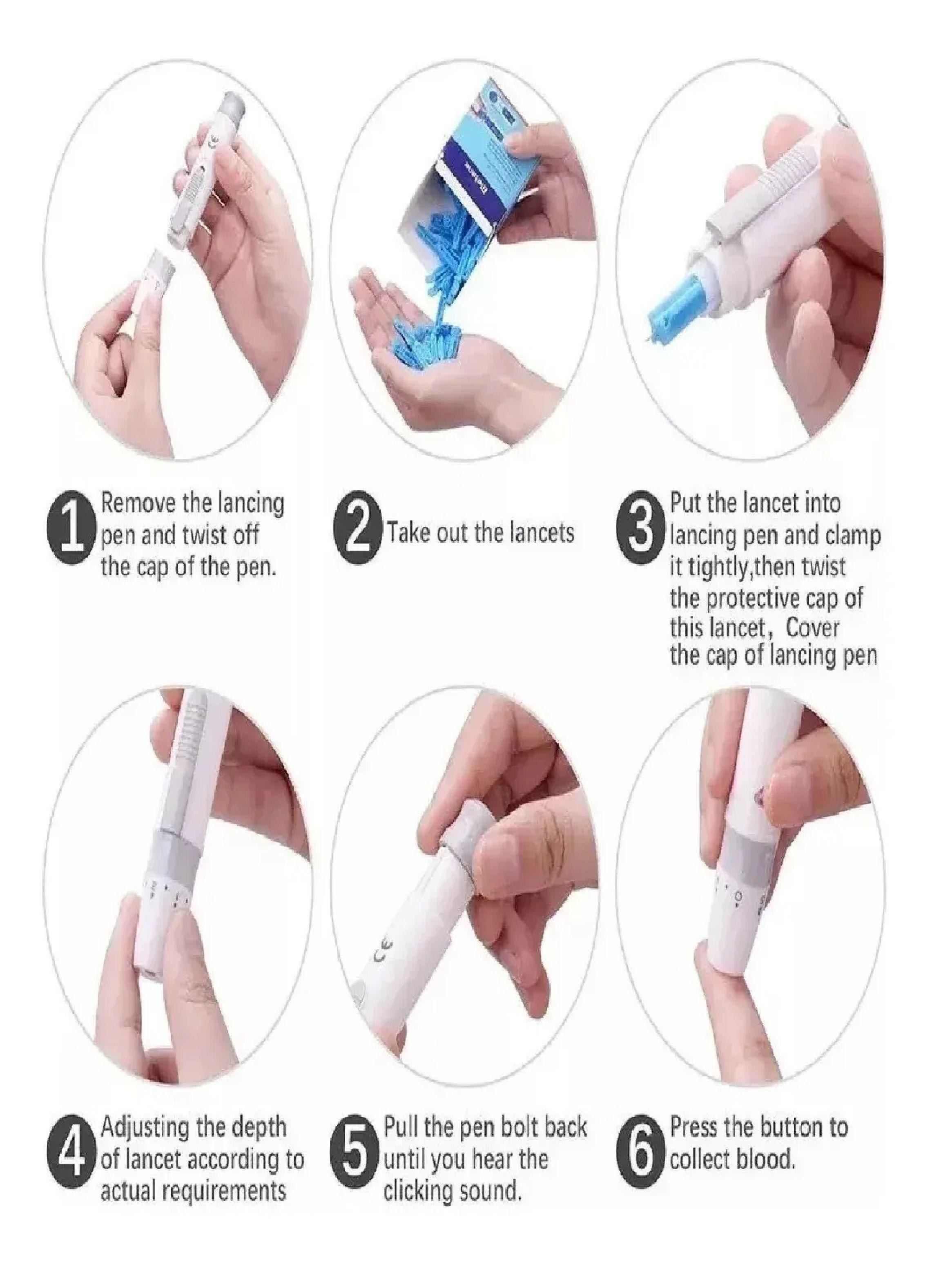 1 Remove the lancing pen and twist off the cap of the pen.

2 Take out the lancets

3 Put the lancet into lancing pen and clamp it tightly,then twist the protective cap of this lancet, Cover the cap of lancing pen

4 Adjusting the depth of lancet according to actual requirements

5 Pull the pen bolt back until you hear the clicking sound.

6 Press the button to collect blood.