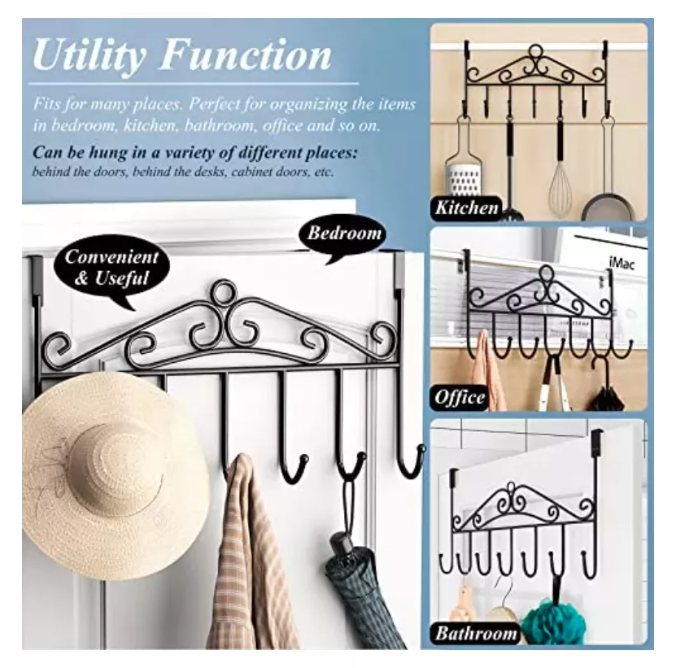 Utility Function

Fits for many places. Perfect for organizing the items in bedroom, kitchen, bathroom, office and so on.

Can be hung in a variety of different places:
behind the doors, behind the desks, cabinet doors, etc.

Convenient & Useful

Bedroom

Kitchen

iMac

Office

Bathroom