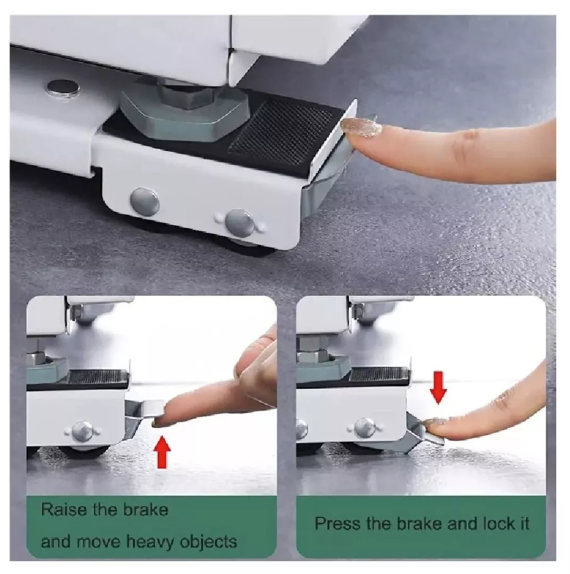 Raise the brake
and move heavy objects

Press the brake and lock it