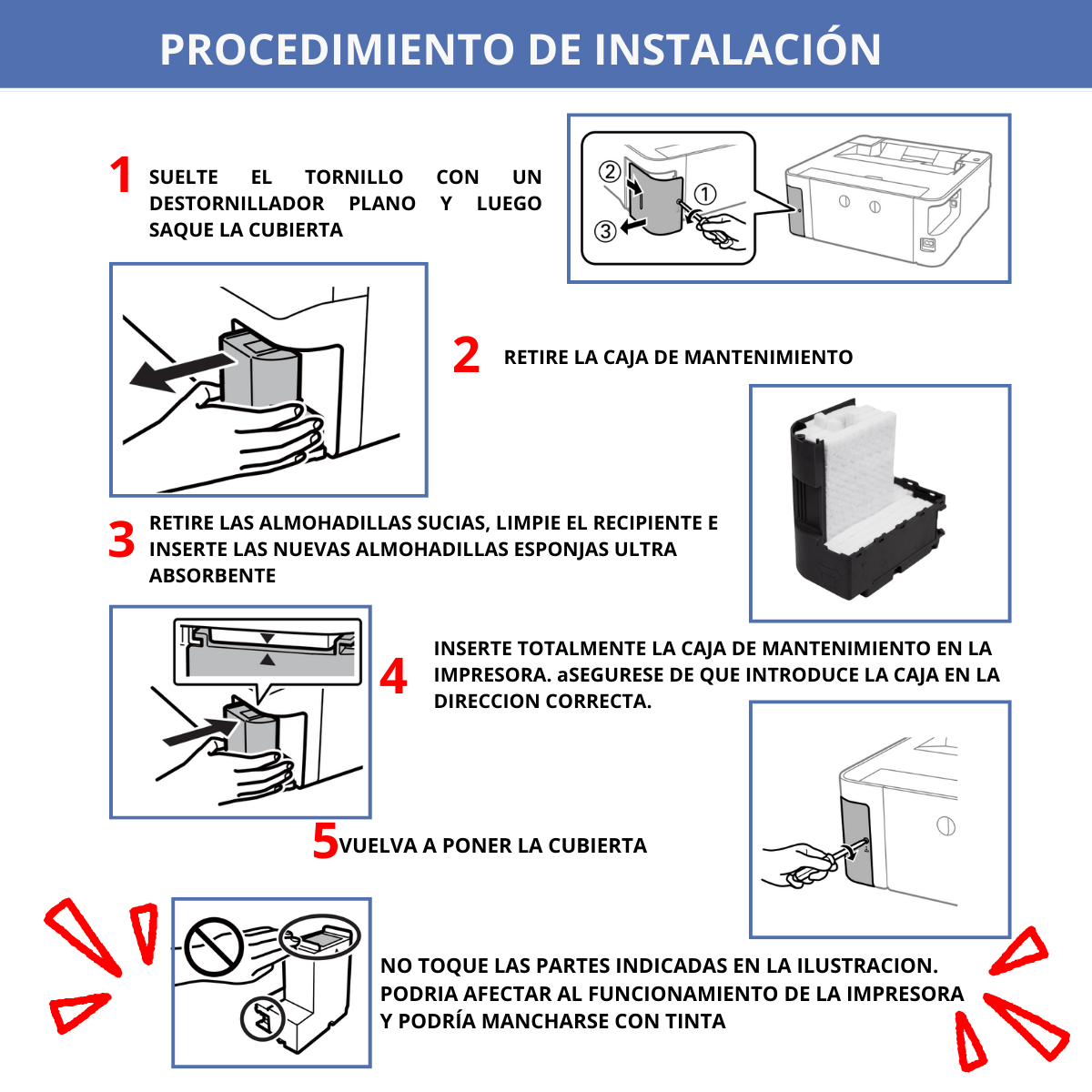 PROCEDIMIENTO DE INSTALACIÓN

1 SUELTE EL TORNILLO CON UN DESTORNILLADOR PLANO Y LUEGO SAQUE LA CUBIERTA

② ① ③

2 RETIRE LA CAJA DE MANTENIMIENTO

3 RETIRE LAS ALMOHADILLAS SUCIAS, LIMPIE EL RECIPIENTE E INSERTE LAS NUEVAS ALMOHADILLAS ESPONJAS ULTRA ABSORBENTE

4 INSERTE TOTALMENTE LA CAJA DE MANTENIMIENTO EN LA IMPRESORA. aSEGURESE DE QUE INTRODUCE LA CAJA EN LA DIRECCION CORRECTA.

5 VUELVA A PONER LA CUBIERTA

NO TOQUE LAS PARTES INDICADAS EN LA ILUSTRACION. PODRIA AFECTAR AL FUNCIONAMIENTO DE LA IMPRESORA Y PODRÍA MANCHARSE CON TINTA