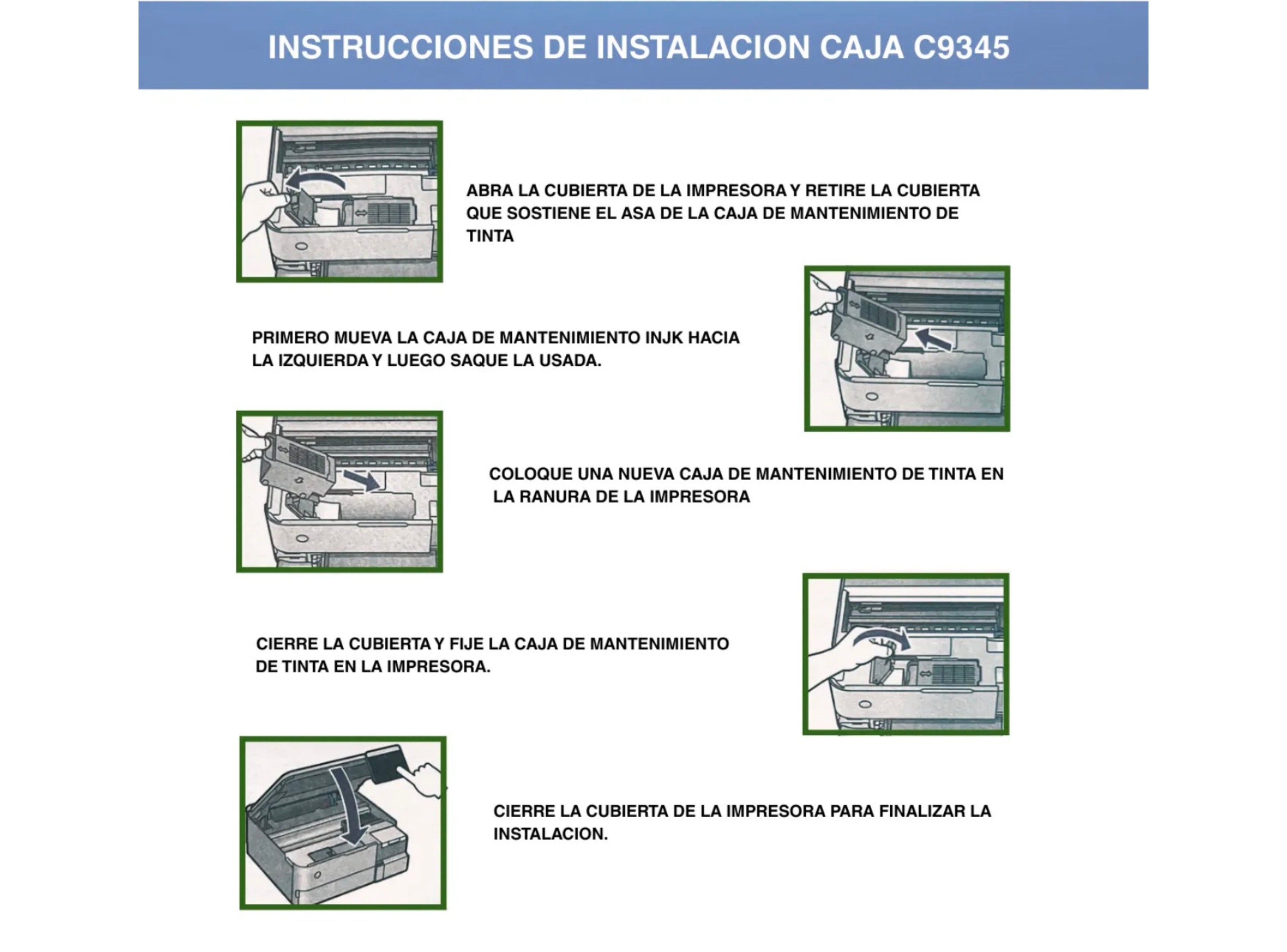 INSTRUCCIONES DE INSTALACION CAJA C9345

ABRA LA CUBIERTA DE LA IMPRESORA Y RETIRE LA CUBIERTA QUE SOSTIENE EL ASA DE LA CAJA DE MANTENIMIENTO DE TINTA

PRIMERO MUEVA LA CAJA DE MANTENIMIENTO INJK HACIA LA IZQUIERDA Y LUEGO SAQUE LA USADA.

COLOQUE UNA NUEVA CAJA DE MANTENIMIENTO DE TINTA EN LA RANURA DE LA IMPRESORA

CIERRE LA CUBIERTA Y FIJE LA CAJA DE MANTENIMIENTO DE TINTA EN LA IMPRESORA.

CIERRE LA CUBIERTA DE LA IMPRESORA PARA FINALIZAR LA INSTALACION.