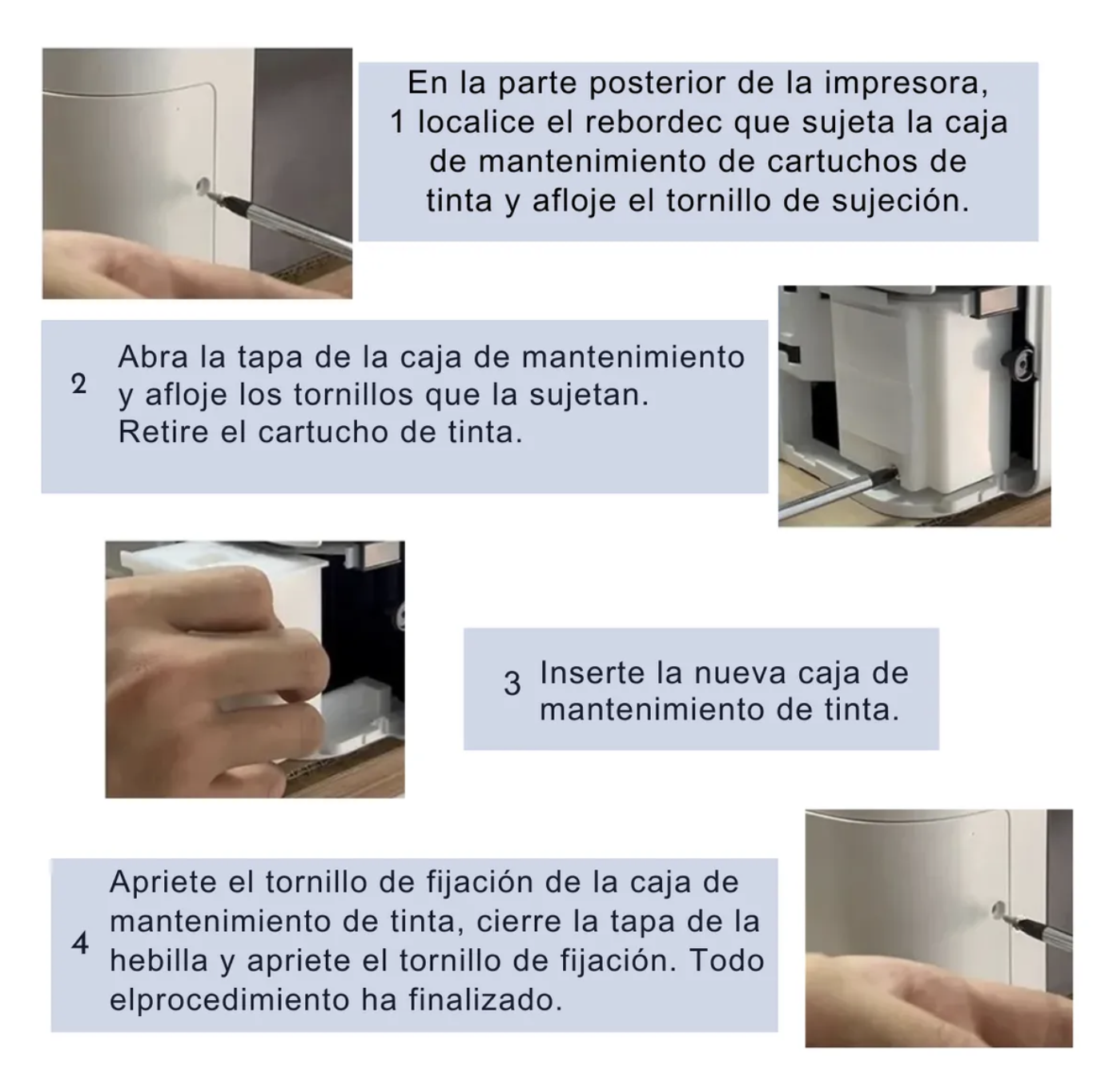 En la parte posterior de la impresora, 1 localice el rebordec que sujeta la caja de mantenimiento de cartuchos de tinta y afloje el tornillo de sujeción.

2 Abra la tapa de la caja de mantenimiento y afloje los tornillos que la sujetan. Retire el cartucho de tinta.

3 Inserte la nueva caja de mantenimiento de tinta.

4 Apriete el tornillo de fijación de la caja de mantenimiento de tinta, cierre la tapa de la hebilla y apriete el tornillo de fijación. Todo elprocedimiento ha finalizado.