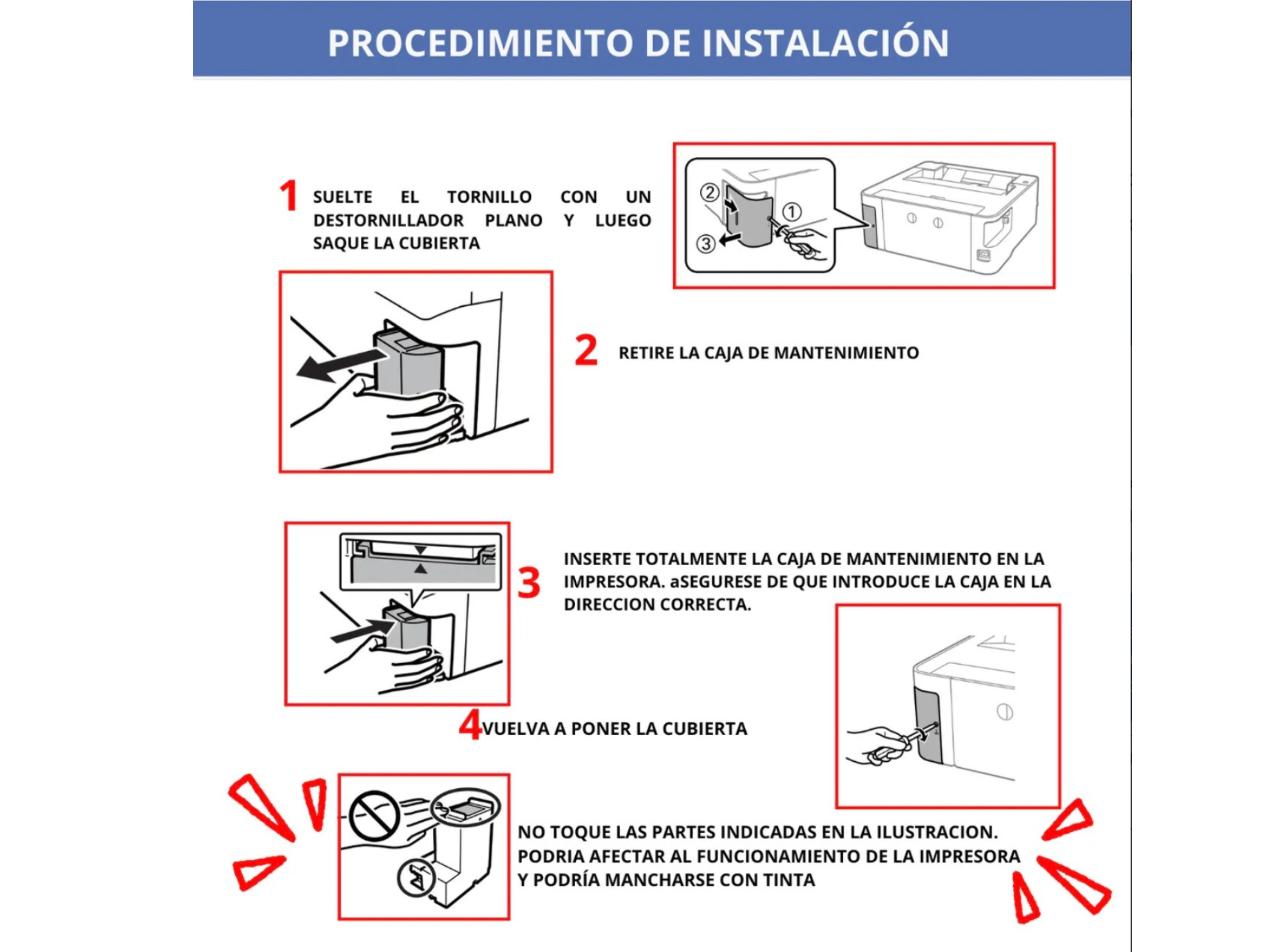 PROCEDIMIENTO DE INSTALACIÓN

1 SUELTE EL TORNILLO CON UN DESTORNILLADOR PLANO Y LUEGO SAQUE LA CUBIERTA

② ① ③

2 RETIRE LA CAJA DE MANTENIMIENTO

3 INSERTE TOTALMENTE LA CAJA DE MANTENIMIENTO EN LA IMPRESORA. aSEGURESE DE QUE INTRODUCE LA CAJA EN LA DIRECCION CORRECTA.

4 VUELVA A PONER LA CUBIERTA

NO TOQUE LAS PARTES INDICADAS EN LA ILUSTRACION. PODRIA AFECTAR AL FUNCIONAMIENTO DE LA IMPRESORA Y PODRÍA MANCHARSE CON TINTA