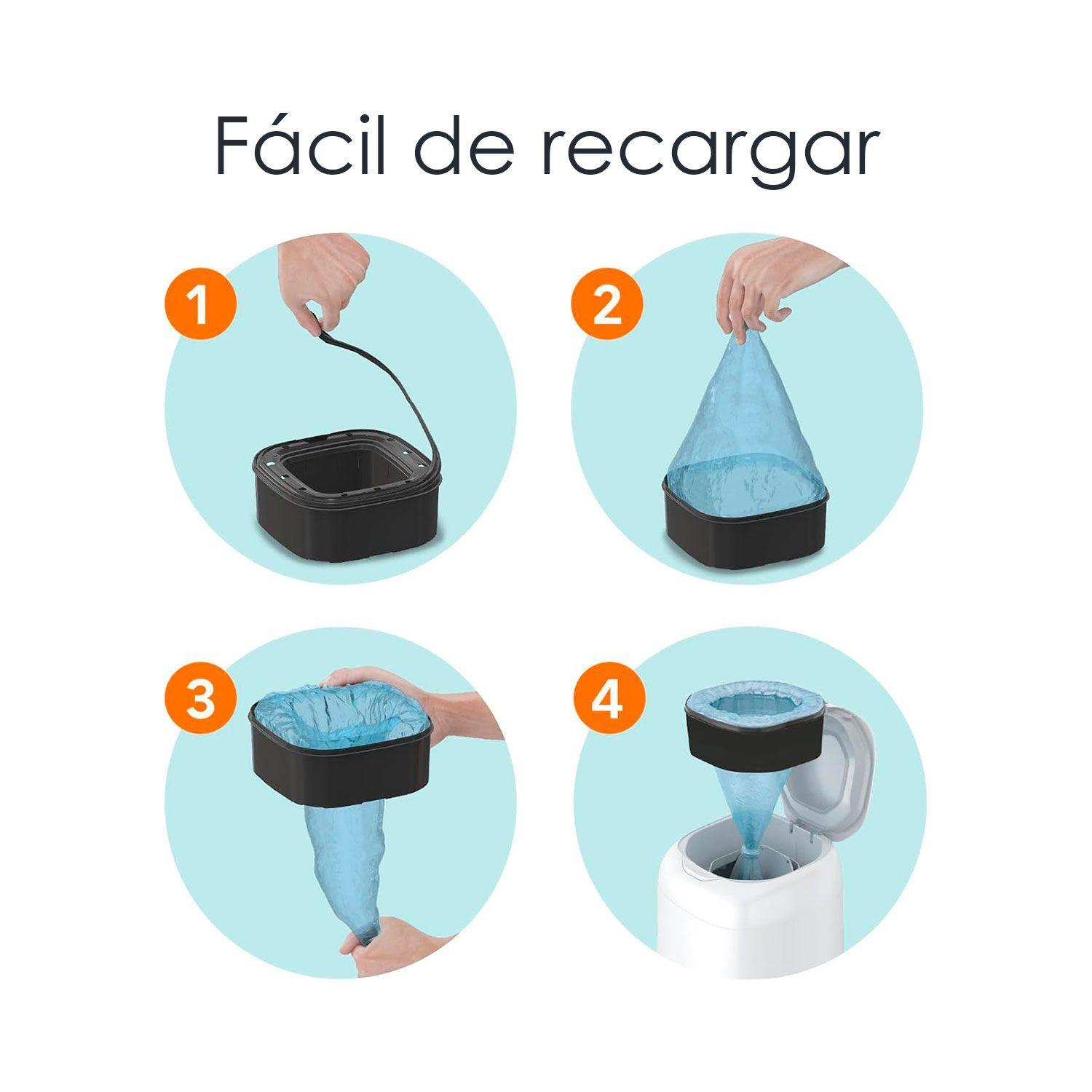 Fácil de recargar

1

2

3

4