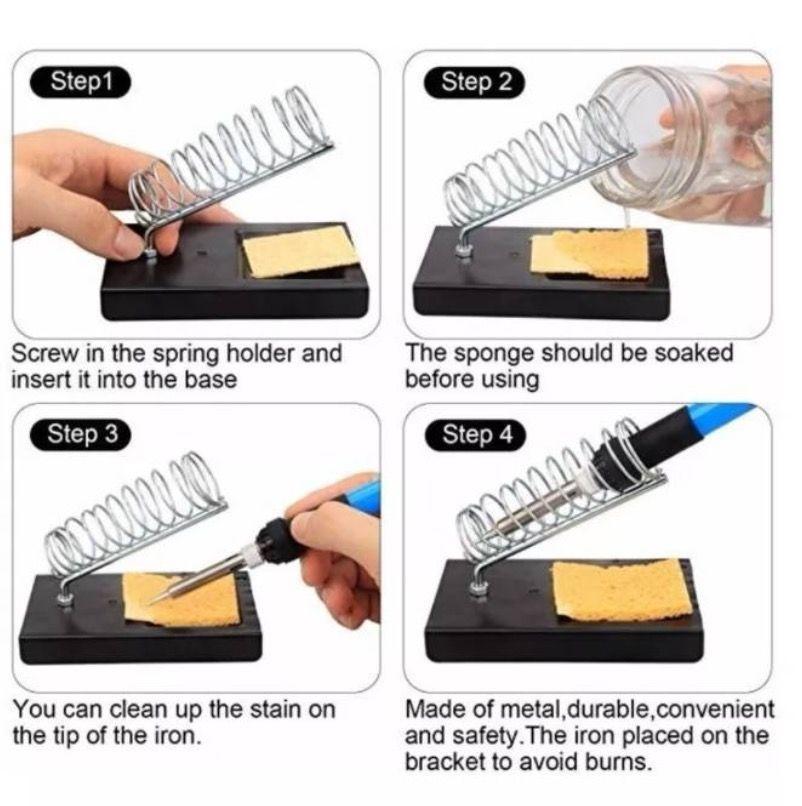 Step1

Screw in the spring holder and insert it into the base

Step 2

The sponge should be soaked before using

Step 3

You can clean up the stain on the tip of the iron.

Step 4

Made of metal,durable,convenient and safety.The iron placed on the bracket to avoid burns.