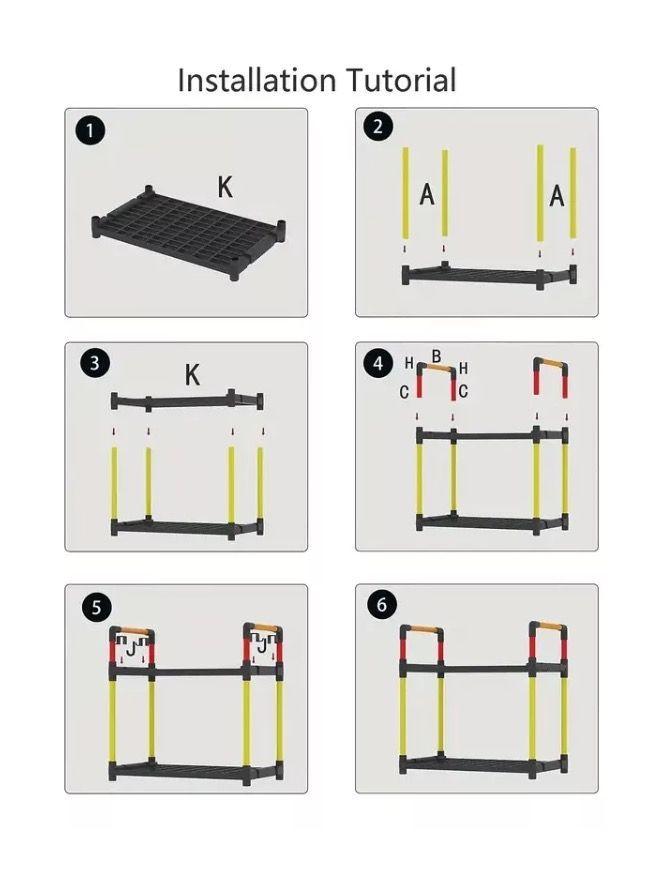 Installation Tutorial

1
K

2
A
A

3
K

4
H
B
H
C
C

5
J
J

6