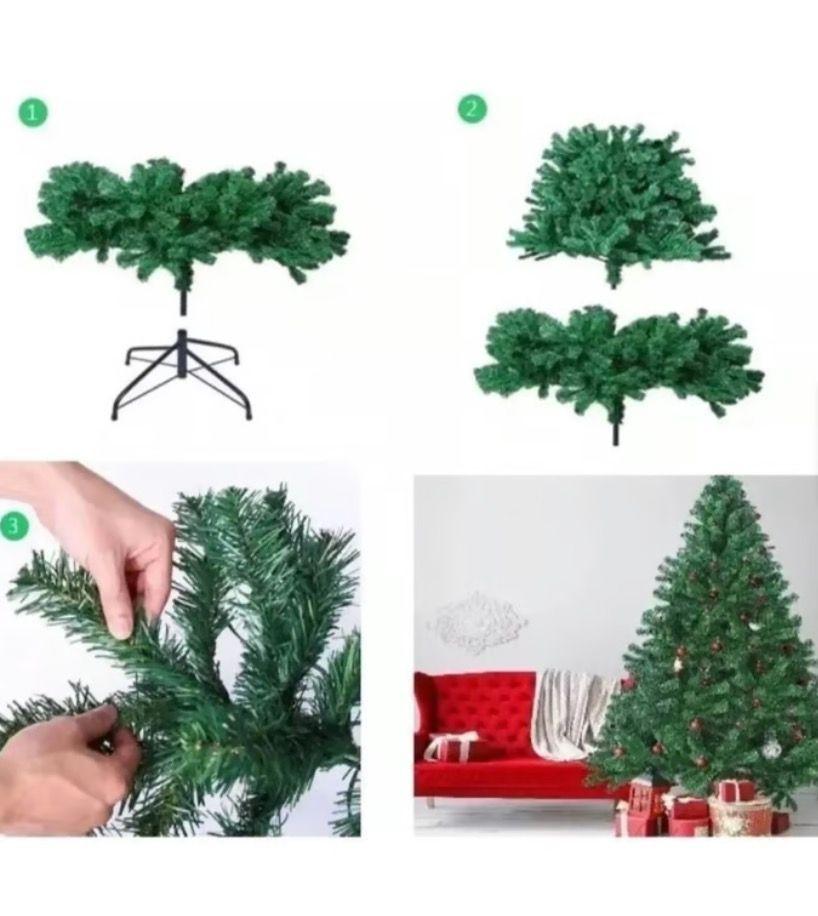 1

2

3