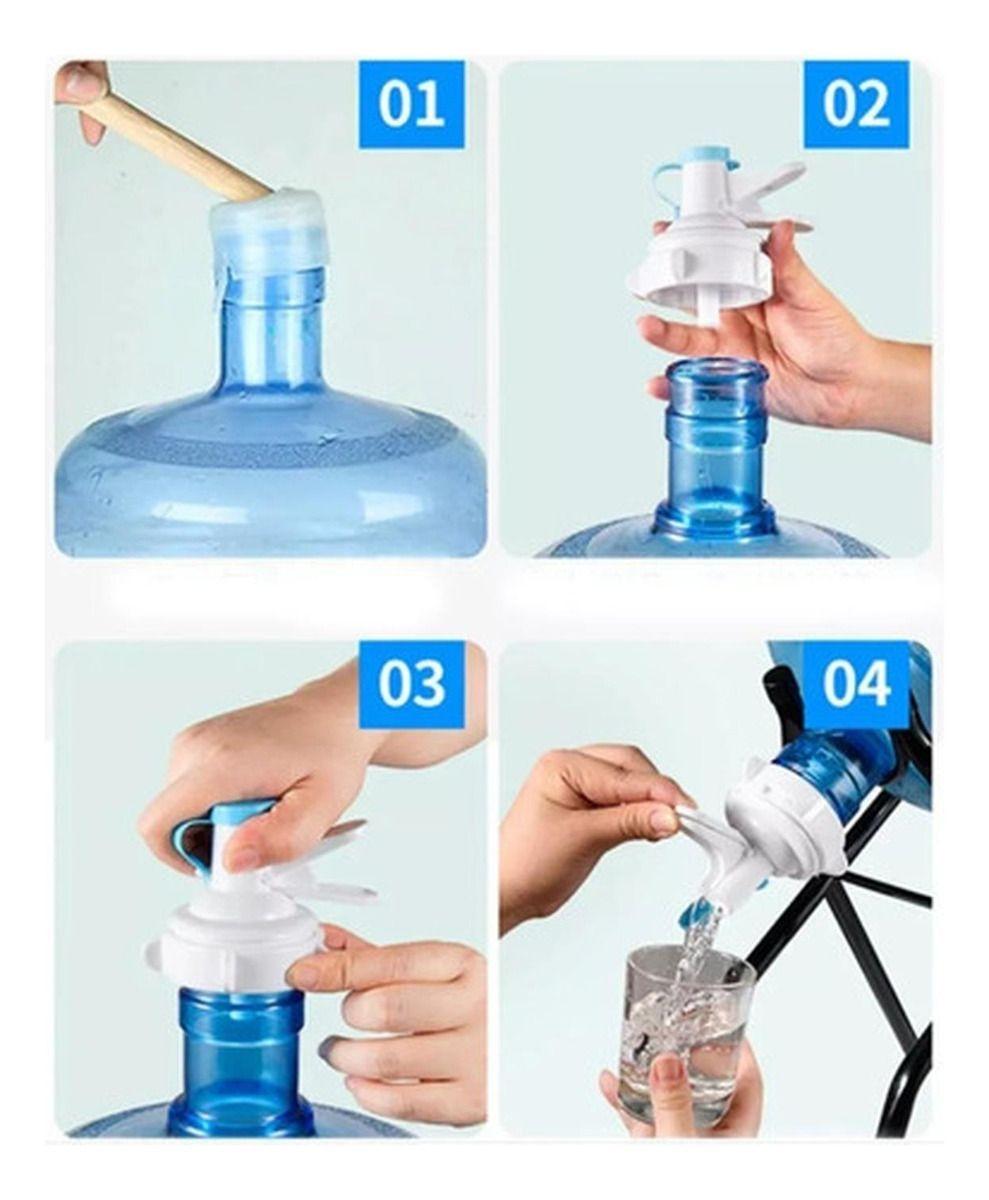 01

02

03

04