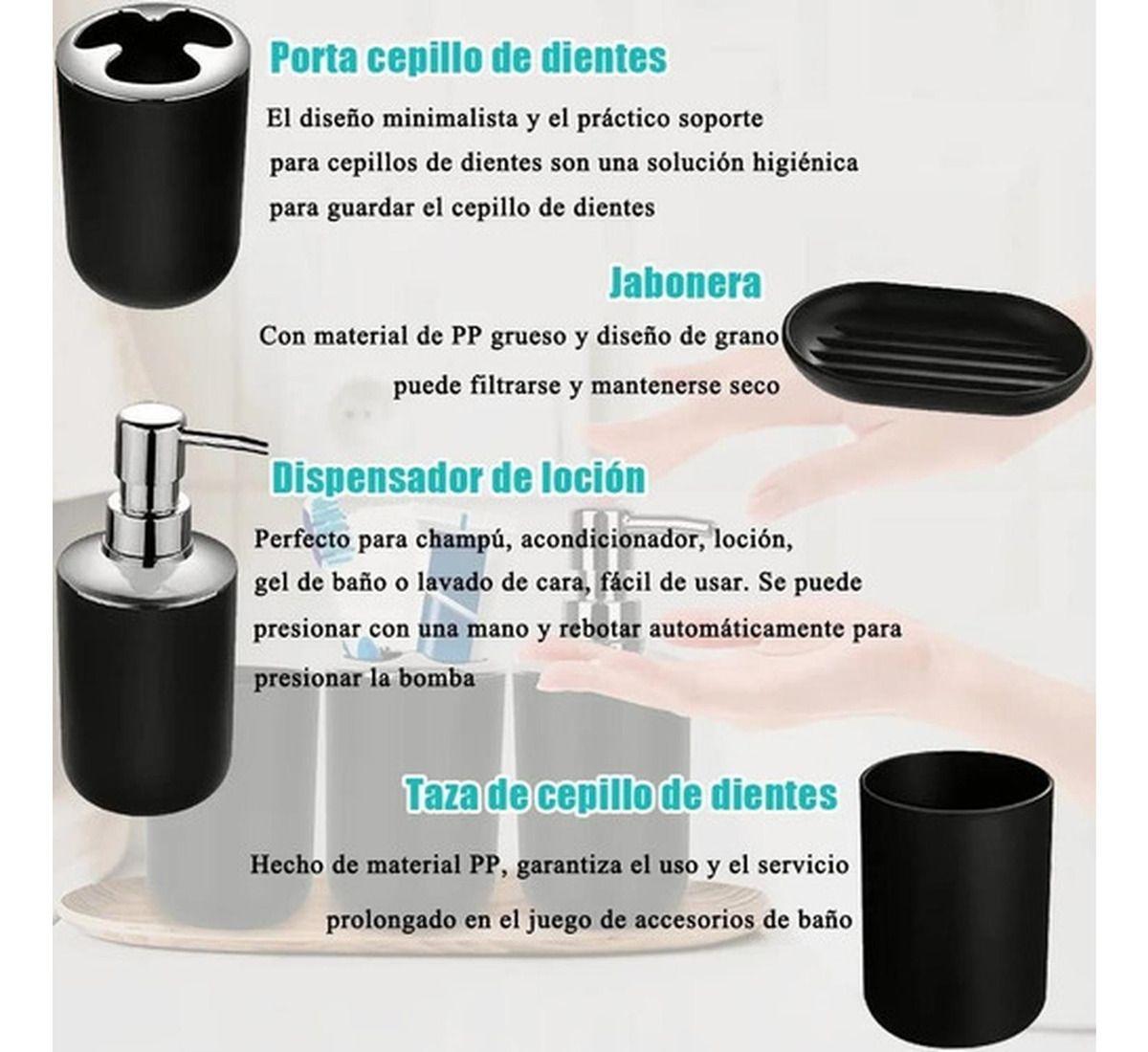 Porta cepillo de dientes

El diseño minimalista y el práctico soporte para cepillos de dientes son una solución higiénica para guardar el cepillo de dientes

Jabonera

Con material de PP grueso y diseño de grano puede filtrarse y mantenerse seco

Dispensador de loción

Perfecto para champú, acondicionador, loción, gel de baño o lavado de cara, fácil de usar. Se puede presionar con una mano y rebotar automáticamente para presionar la bomba

Taza de cepillo de dientes

Hecho de material PP, garantiza el uso y el servicio prolongado en el juego de accesorios de baño