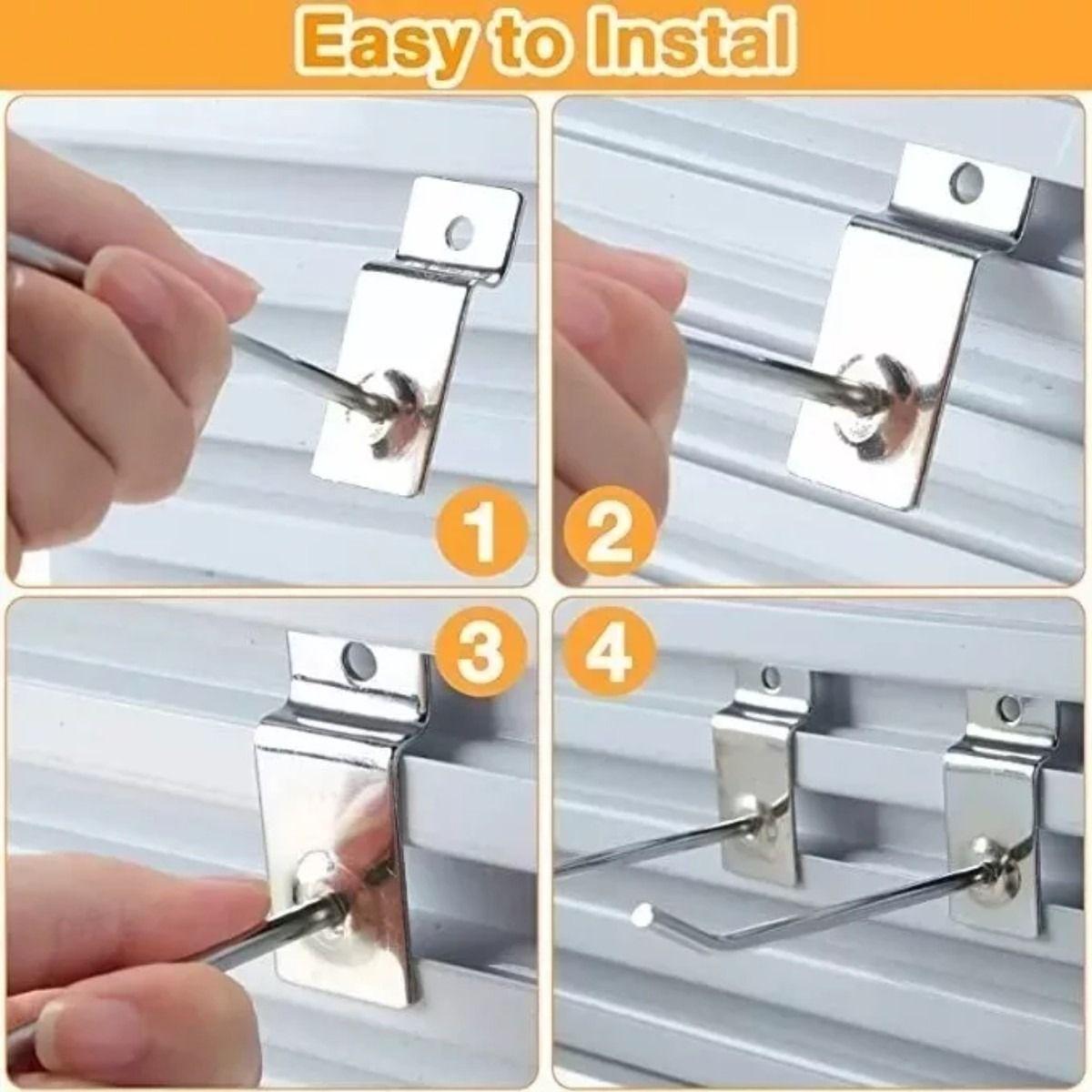 Easy to Instal

1

2

3

4