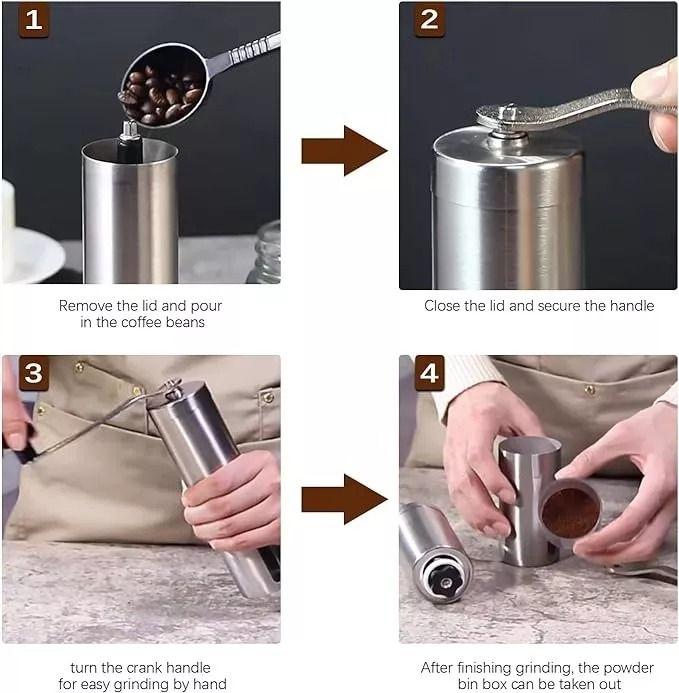 1

Remove the lid and pour in the coffee beans

2

Close the lid and secure the handle

3

turn the crank handle for easy grinding by hand

4

After finishing grinding, the powder bin box can be taken out