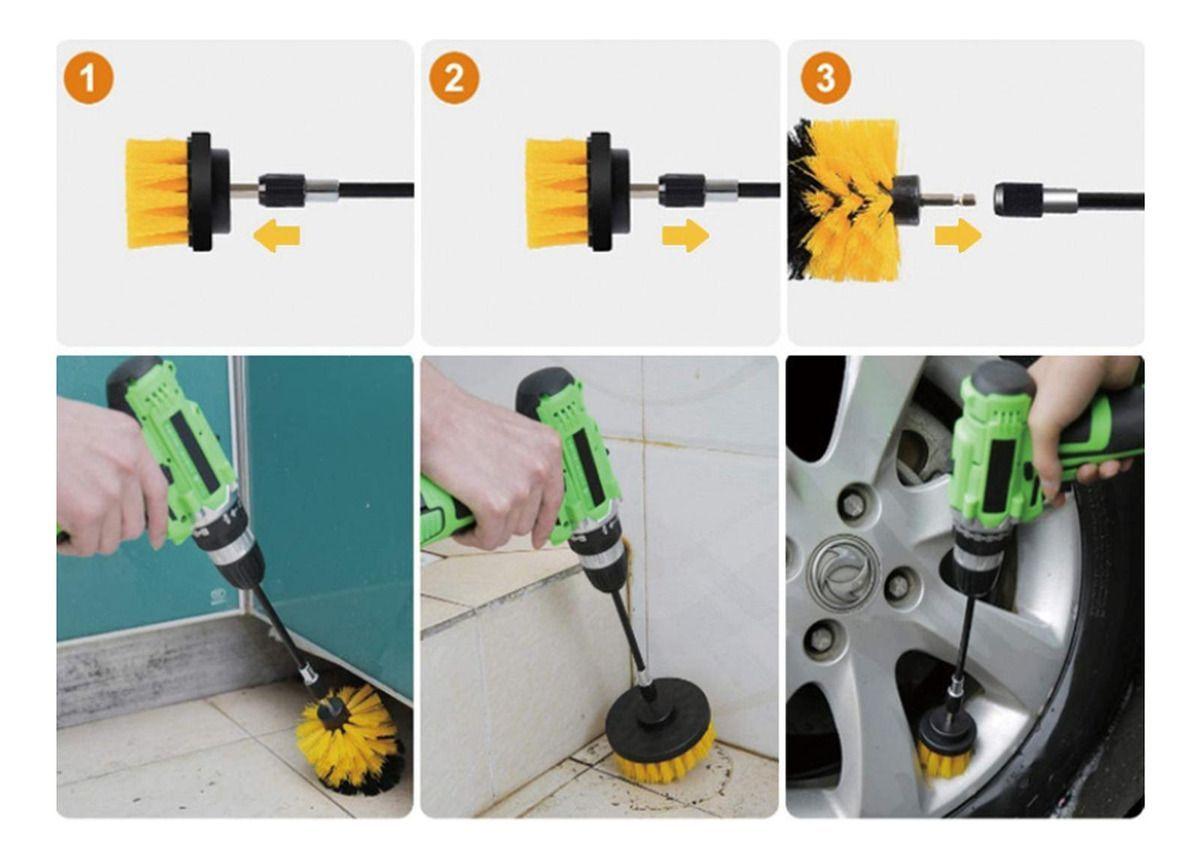 1

2

3