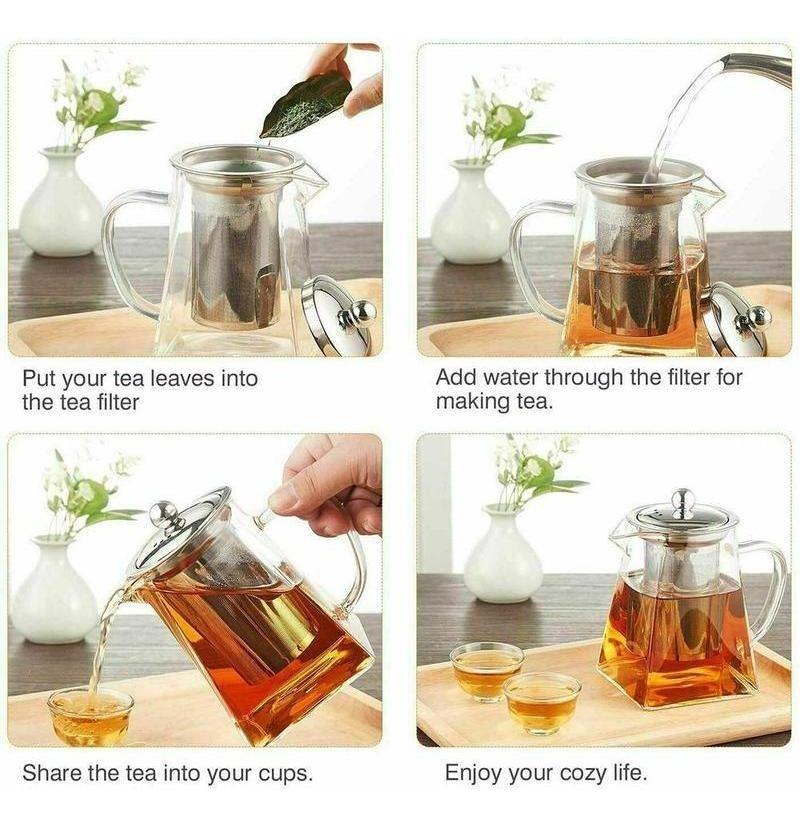 Put your tea leaves into the tea filter

Add water through the filter for making tea.

Share the tea into your cups.

Enjoy your cozy life.