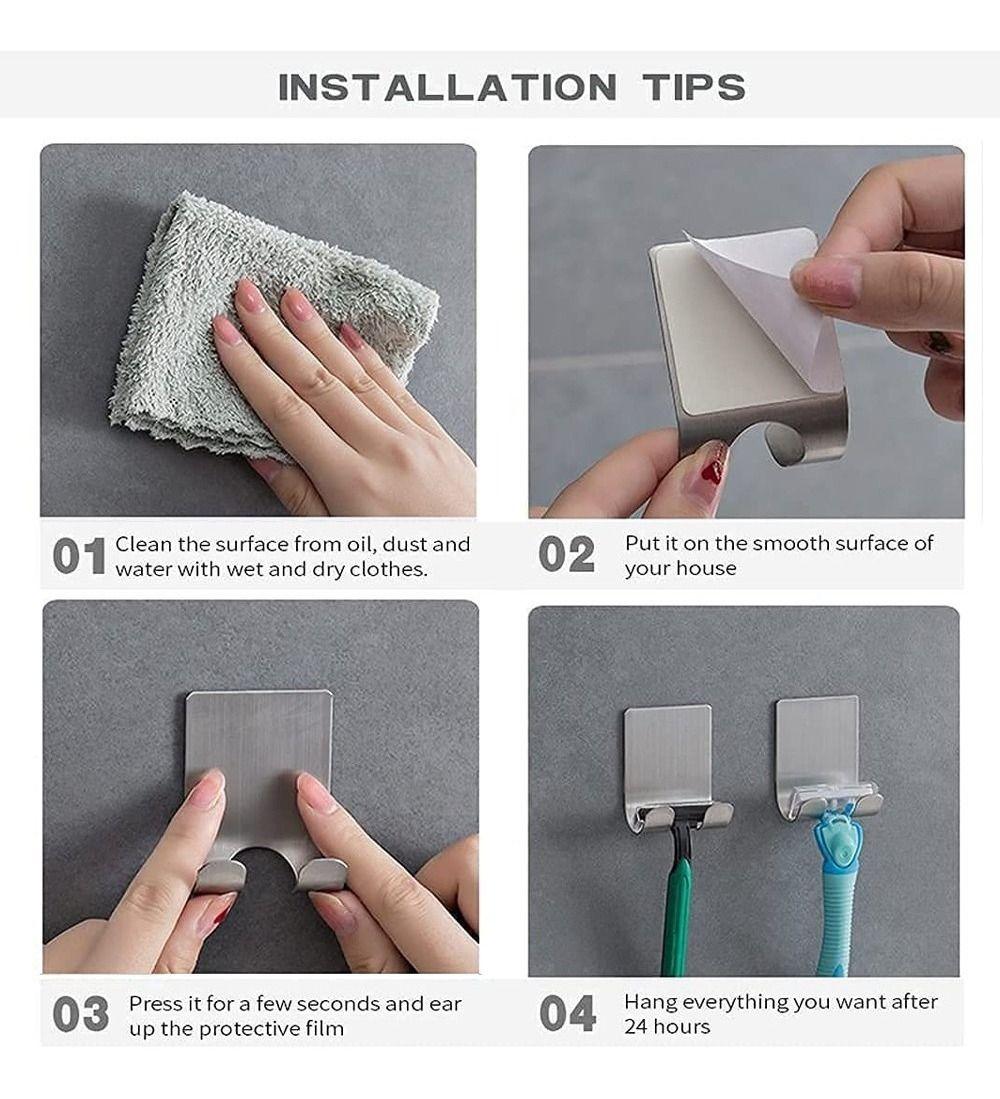 INSTALLATION TIPS

01 Clean the surface from oil, dust and water with wet and dry clothes.

02 Put it on the smooth surface of your house

03 Press it for a few seconds and ear up the protective film

04 Hang everything you want after 24 hours