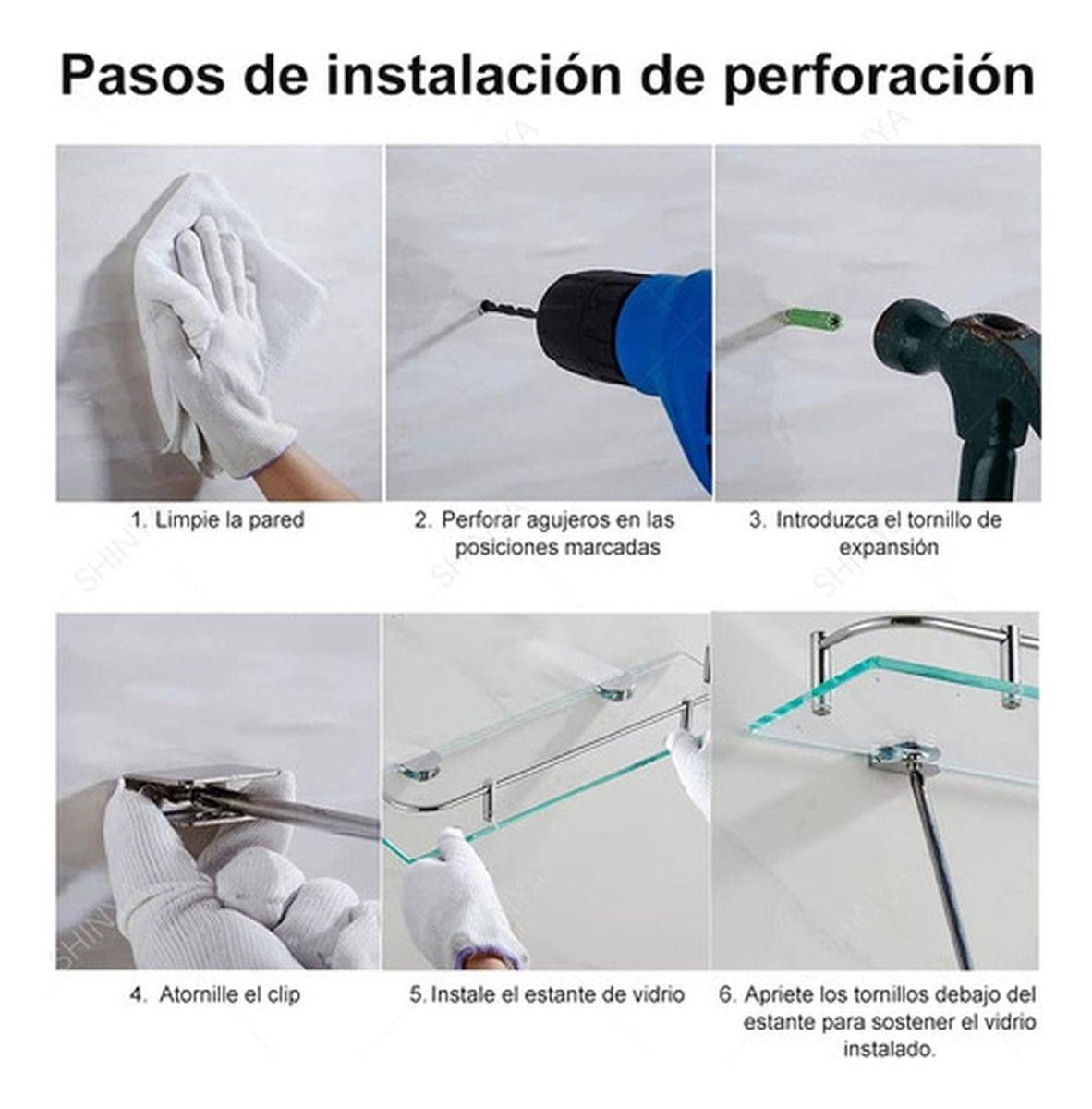 Pasos de instalación de perforación

1. Limpie la pared

2. Perforar agujeros en las posiciones marcadas

3. Introduzca el tornillo de expansión

4. Atornille el clip

5. Instale el estante de vidrio

6. Apriete los tornillos debajo del estante para sostener el vidrio instalado.