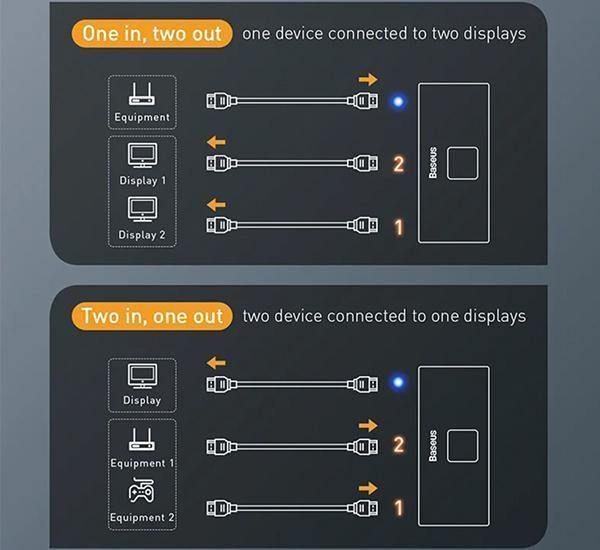 One in, two out one device connected to two displays

Equipment

Display 1

Display 2

2

1

Baseus

Two in, one out two device connected to one displays

Display

Equipment 1

Equipment 2

2

1

Baseus