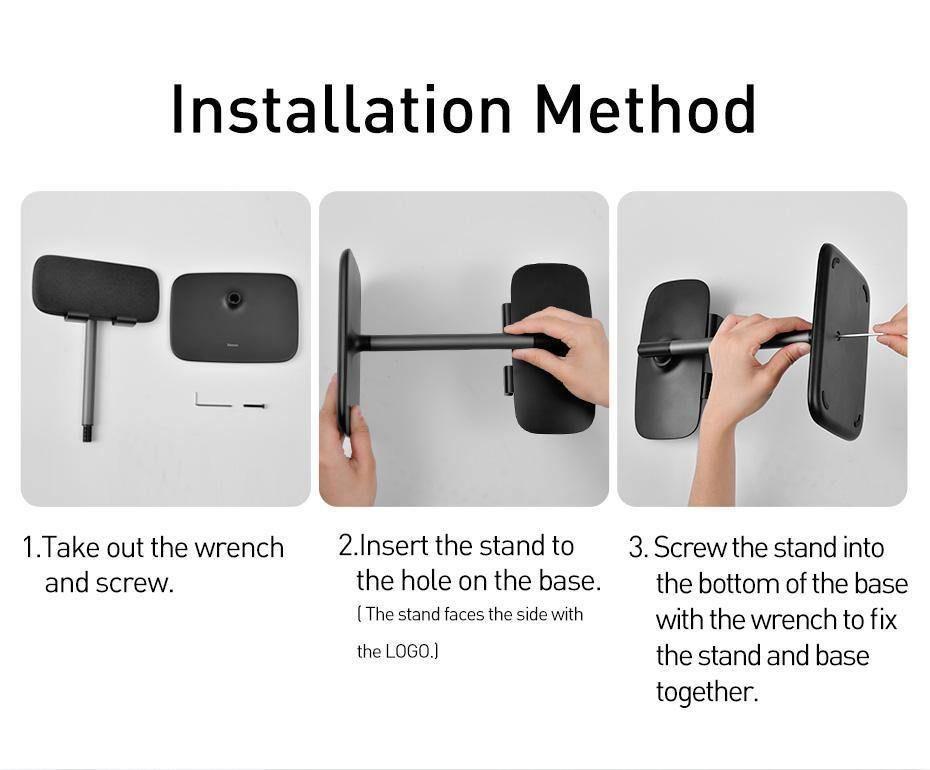 Installation Method

1.Take out the wrench and screw.

2.Insert the stand to the hole on the base.
( The stand faces the side with the LOGO.)

3. Screw the stand into the bottom of the base with the wrench to fix the stand and base together.