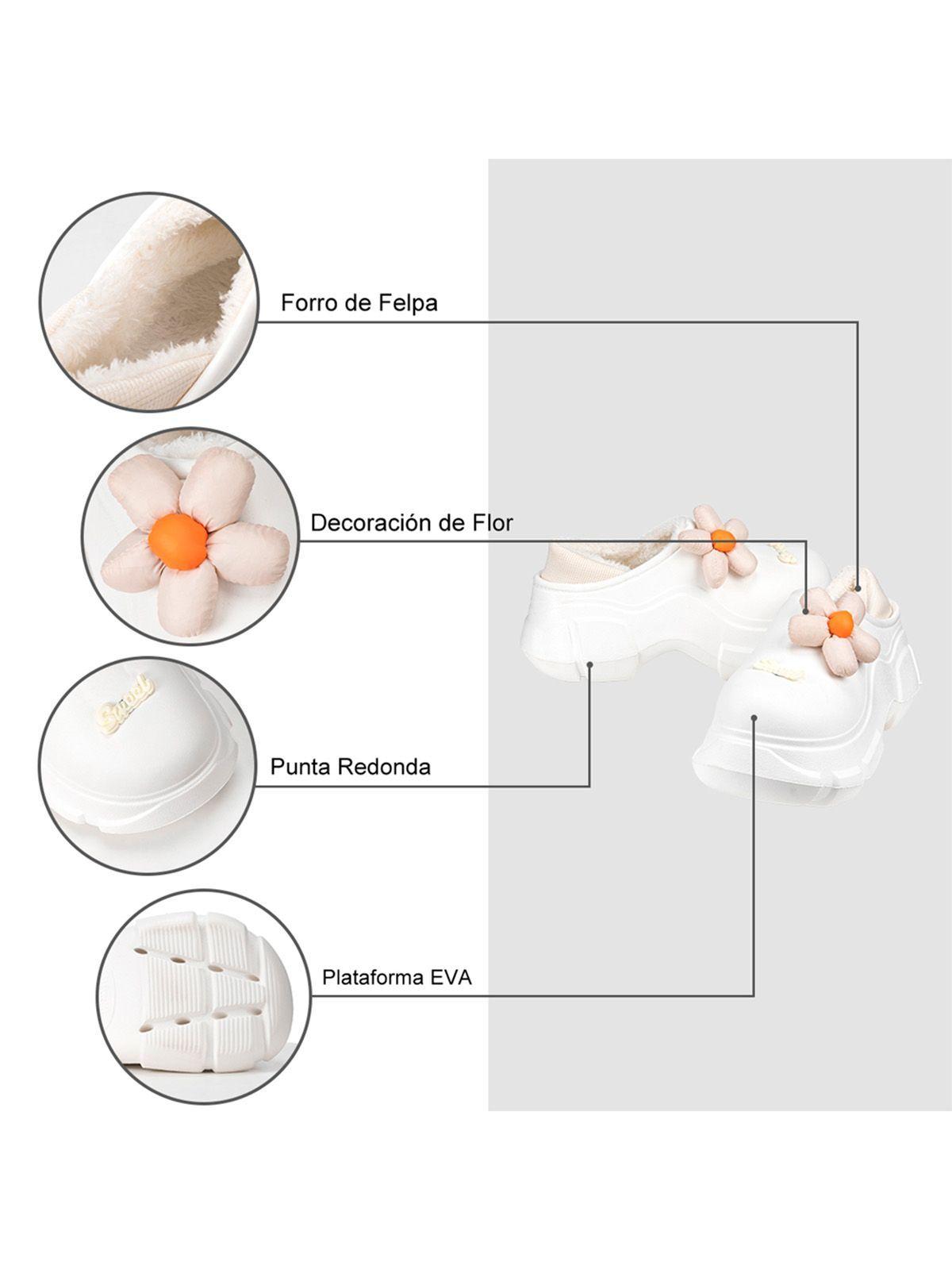 Forro de Felpa

Decoración de Flor

Sweet

Punta Redonda

Plataforma EVA