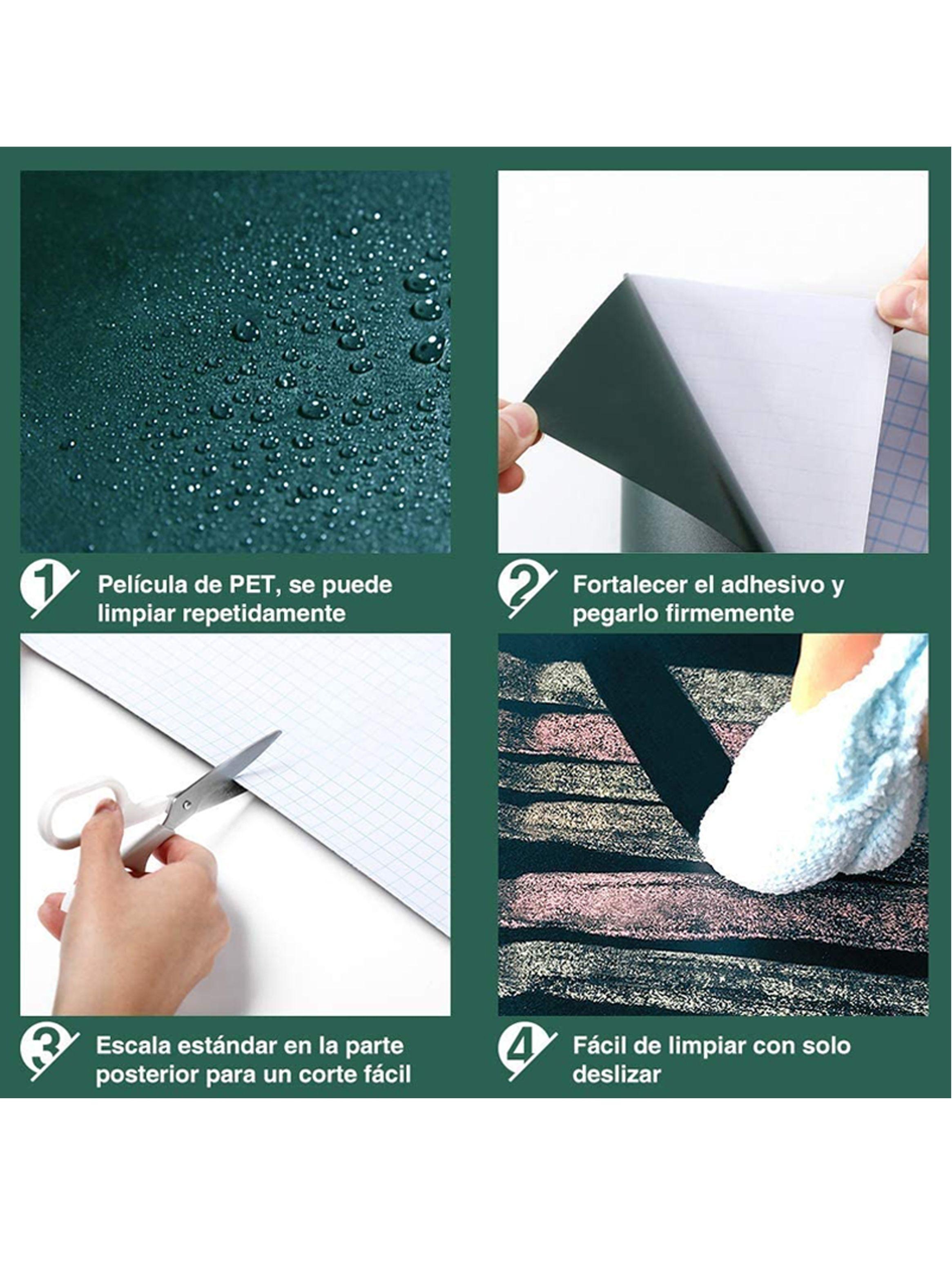 1 Película de PET, se puede limpiar repetidamente

2 Fortalecer el adhesivo y pegarlo firmemente

3 Escala estándar en la parte posterior para un corte fácil

4 Fácil de limpiar con solo deslizar