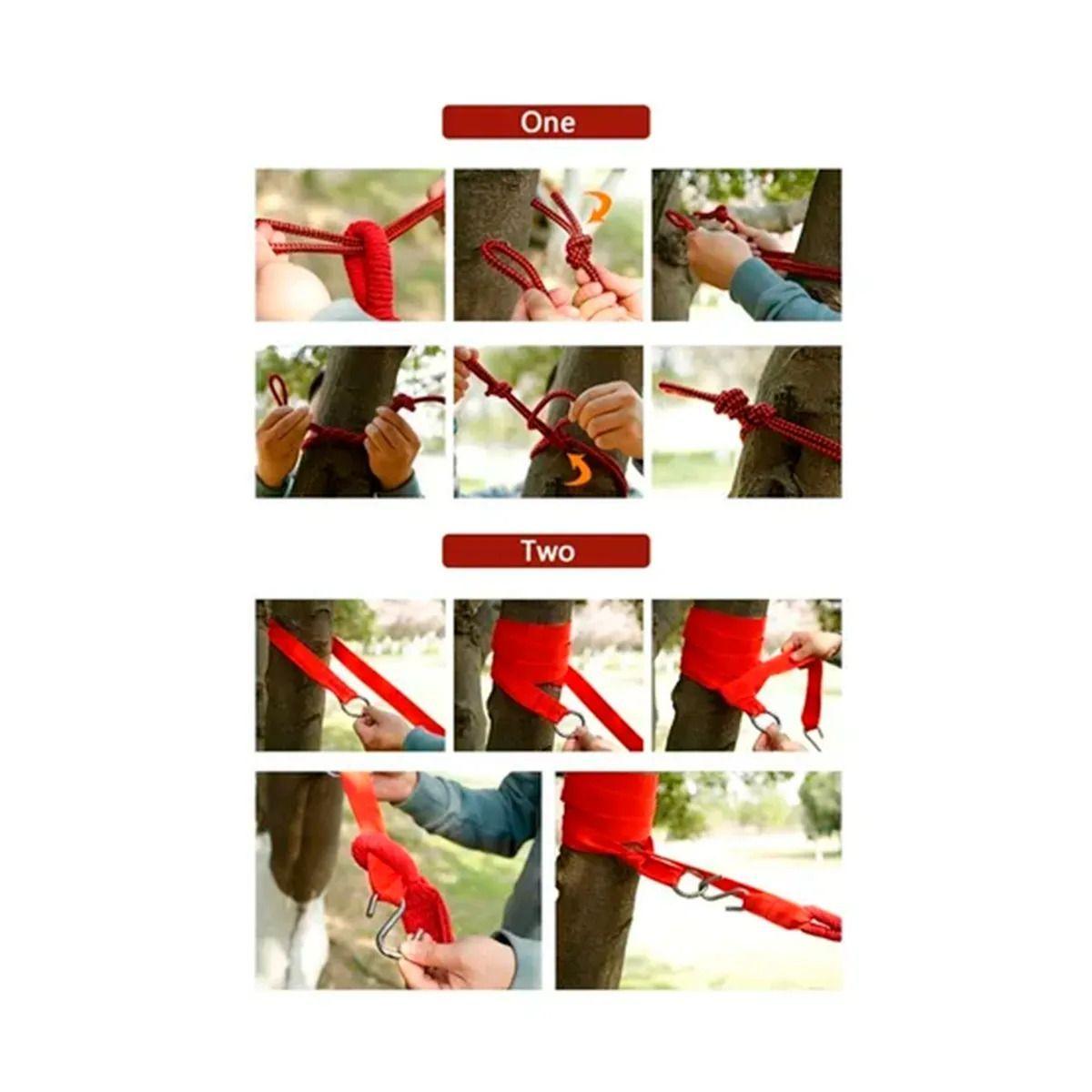 One

Two