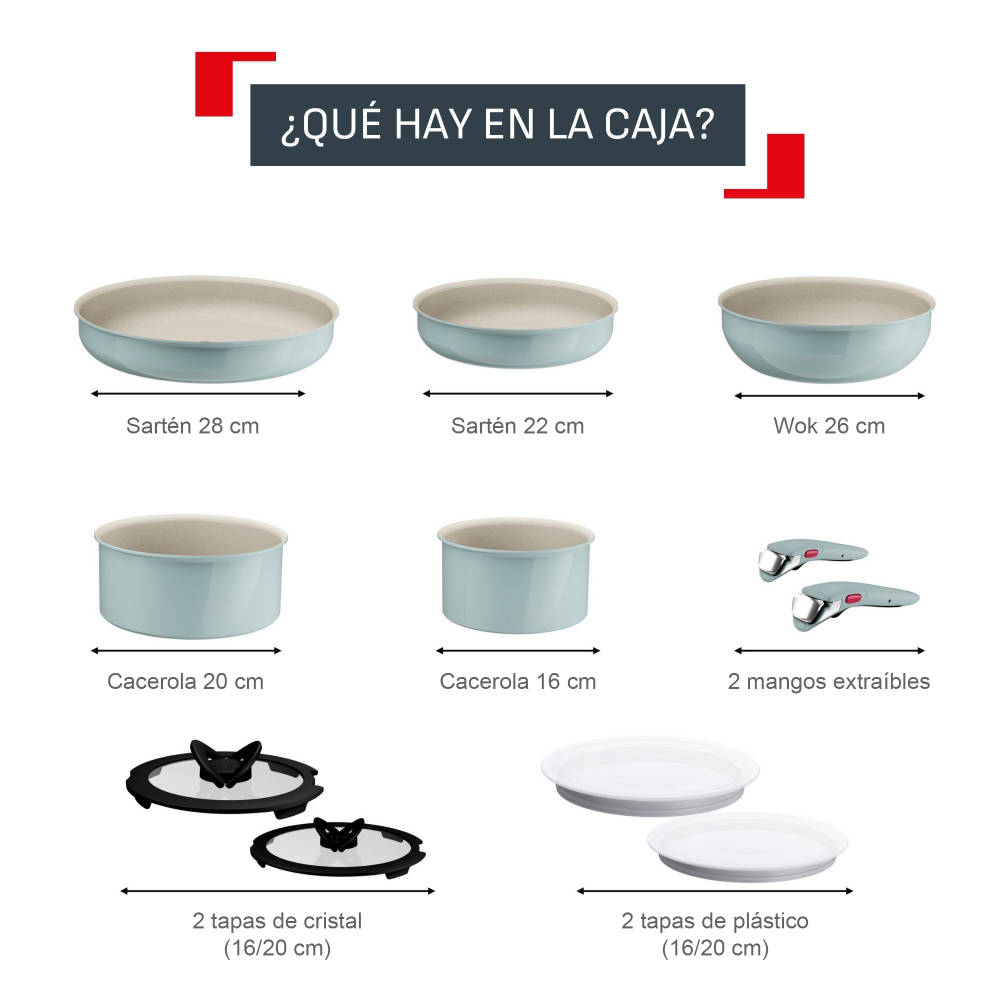 ¿QUÉ HAY EN LA CAJA?

Sartén 28 cm

Sartén 22 cm

Wok 26 cm

Cacerola 20 cm

Cacerola 16 cm

2 mangos extraíbles

2 tapas de cristal (16/20 cm)

2 tapas de plástico (16/20 cm)