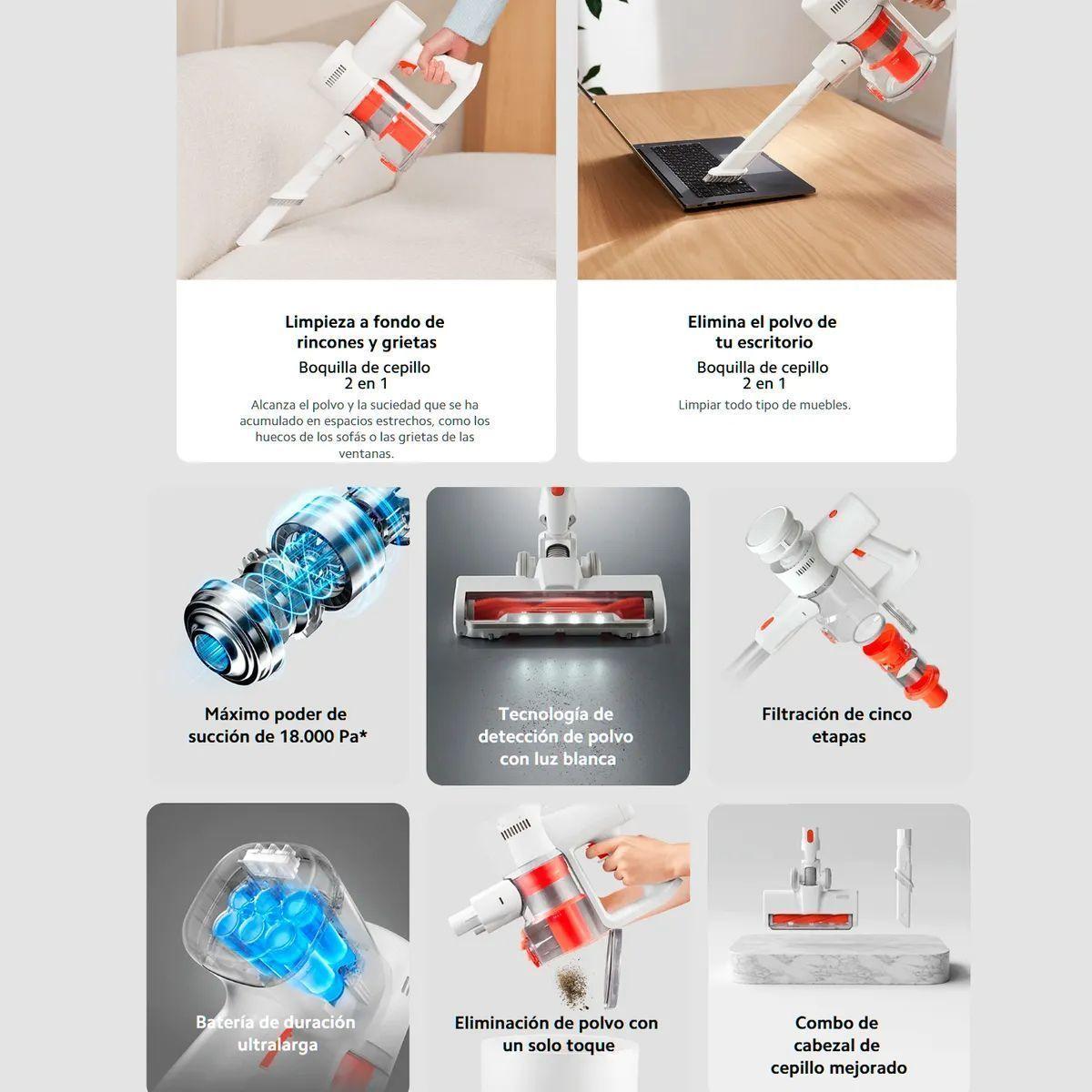 Limpieza a fondo de rincones y grietas

Boquilla de cepillo 2 en 1

Alcanza el polvo y la suciedad que se ha acumulado en espacios estrechos, como los huecos de los sofás o las grietas de las ventanas.

Elimina el polvo de tu escritorio

Boquilla de cepillo 2 en 1

Limpiar todo tipo de muebles.

Máximo poder de succión de 18.000 Pa*

Tecnología de detección de polvo con luz blanca

Filtración de cinco etapas

Batería de duración ultralarga

Eliminación de polvo con un solo toque

Combo de cabezal de cepillo mejorado